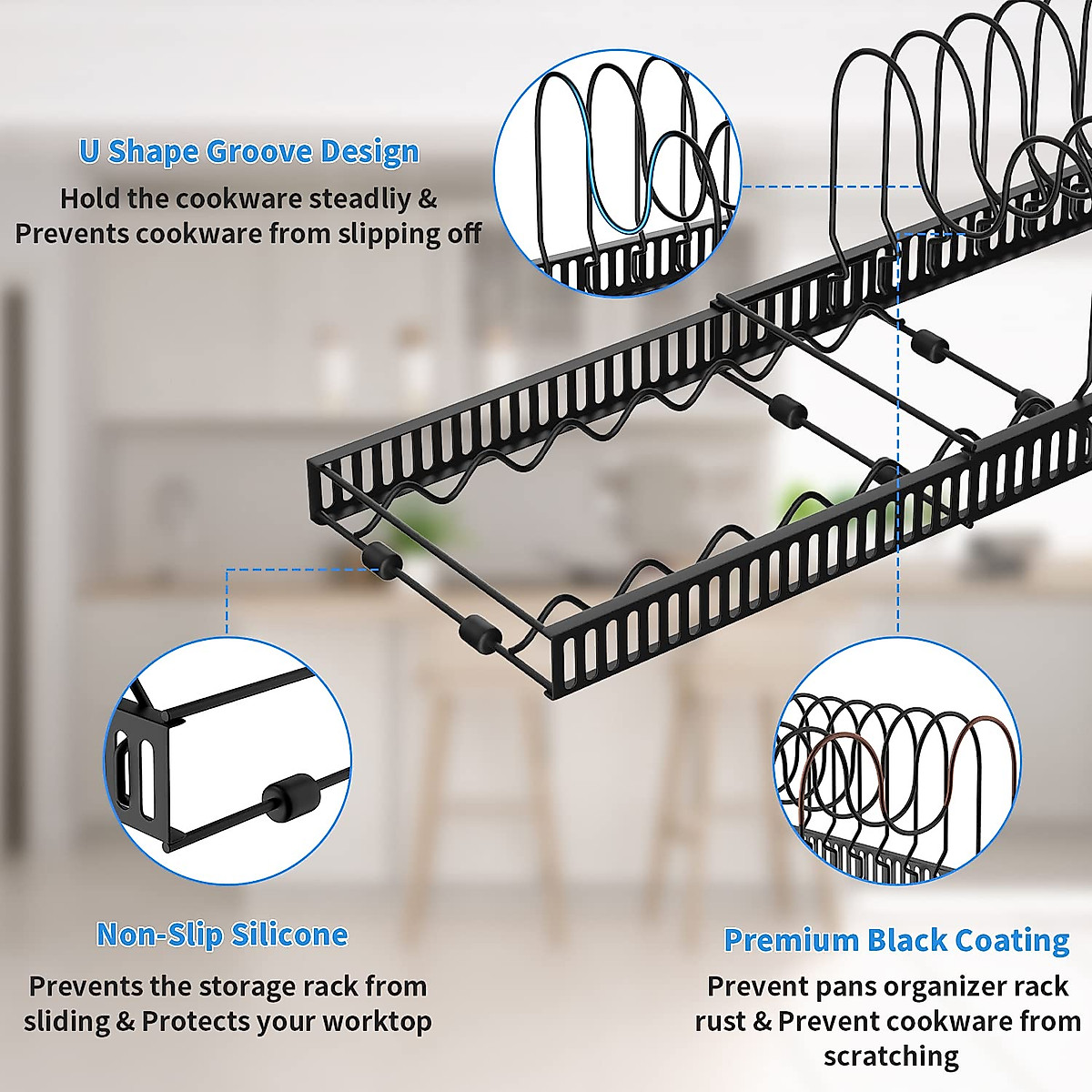 U Shape Groove Design

Hold the cookware steadliy & Prevents cookware from slipping off

Non-Slip Silicone

Prevents the storage rack from sliding & Protects your worktop

Premium Black Coating

Prevent pans organizer rack rust & Prevent cookware from scratching