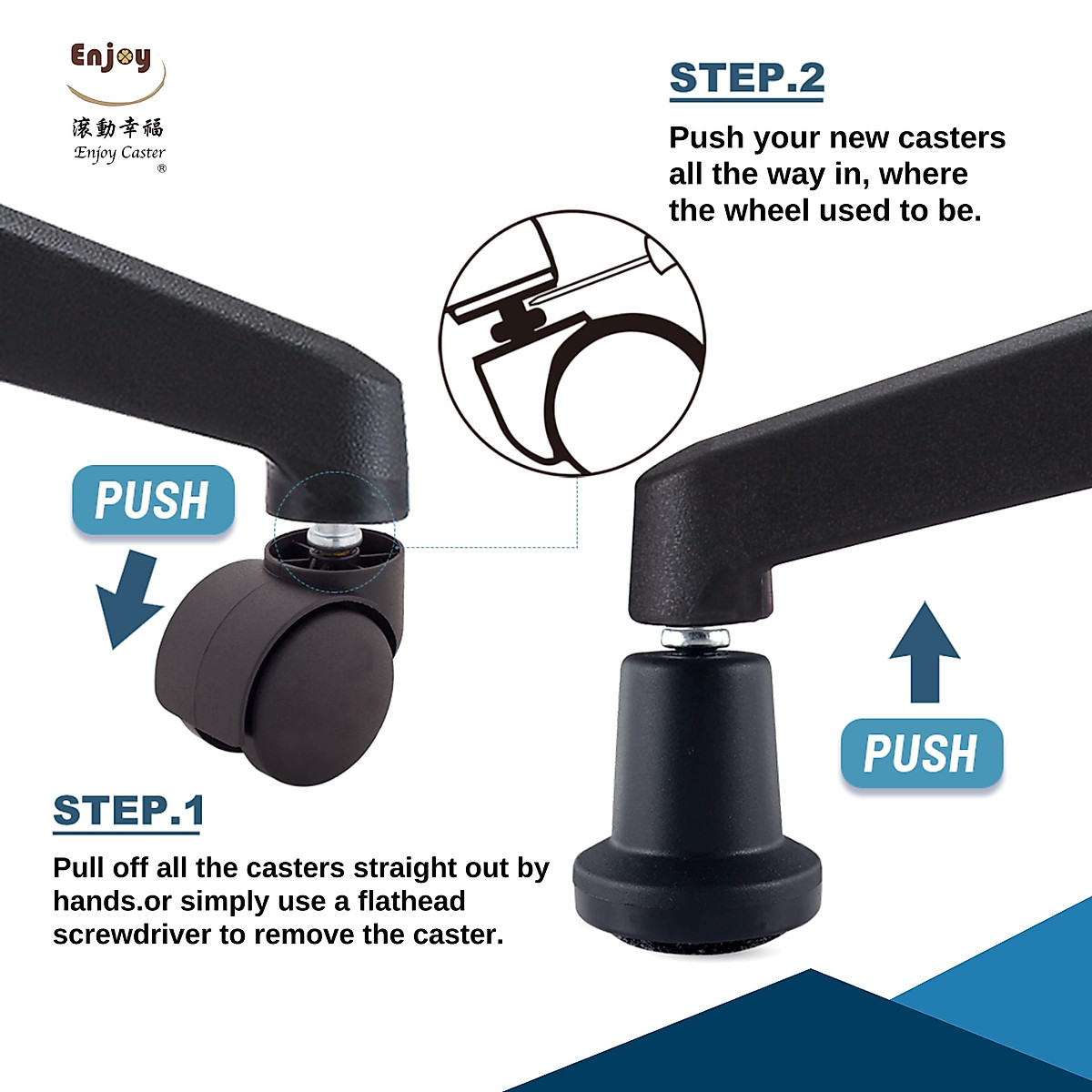 Enjoy
滾動幸福
Enjoy Caster
®

STEP.2

Push your new casters all the way in, where the wheel used to be.

PUSH

PUSH

STEP.1

Pull off all the casters straight out by hands.or simply use a flathead screwdriver to remove the caster.