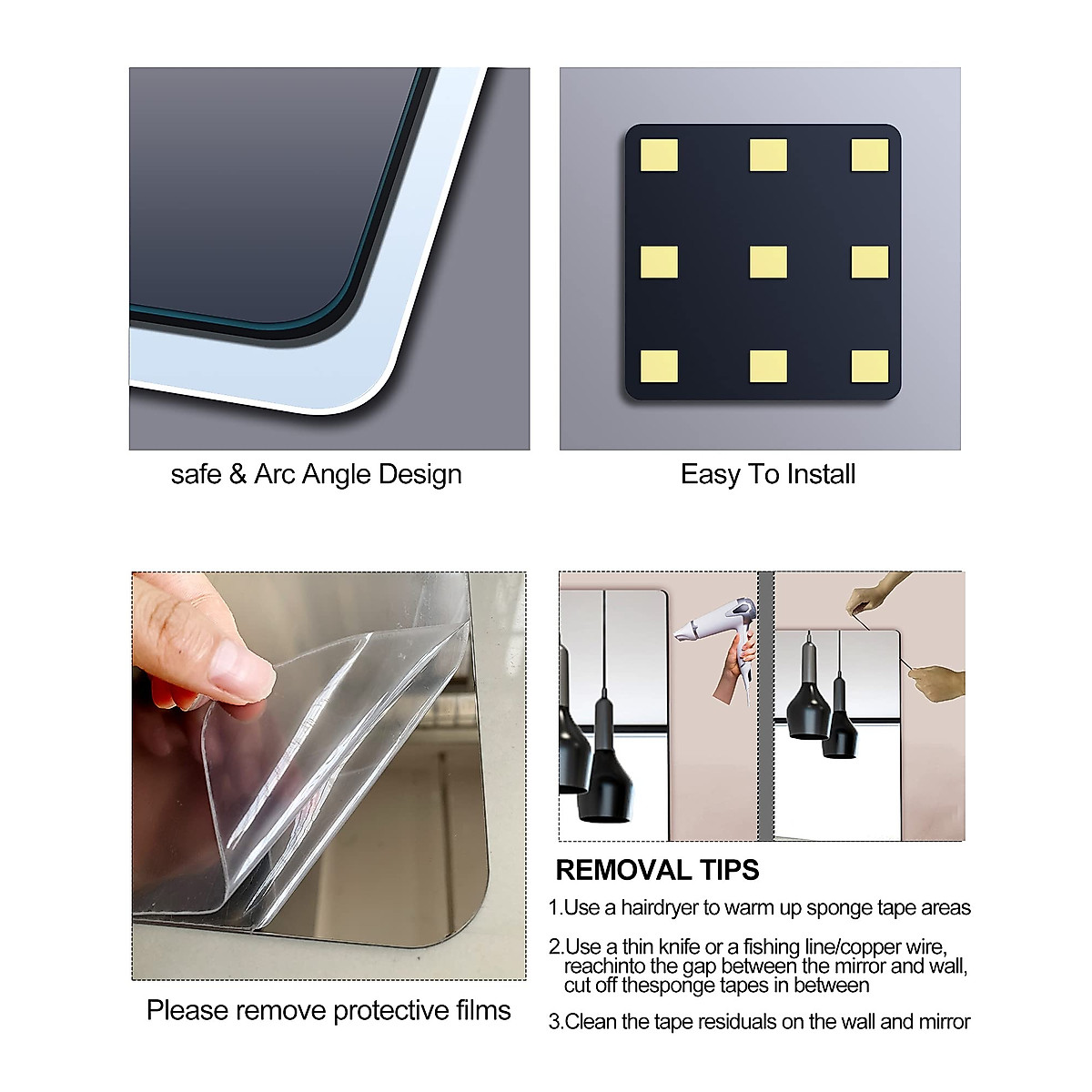 safe & Arc Angle Design

Easy To Install

Please remove protective films

REMOVAL TIPS

1.Use a hairdryer to warm up sponge tape areas

2.Use a thin knife or a fishing line/copper wire, reachinto the gap between the mirror and wall, cut off thesponge tapes in between

3.Clean the tape residuals on the wall and mirror