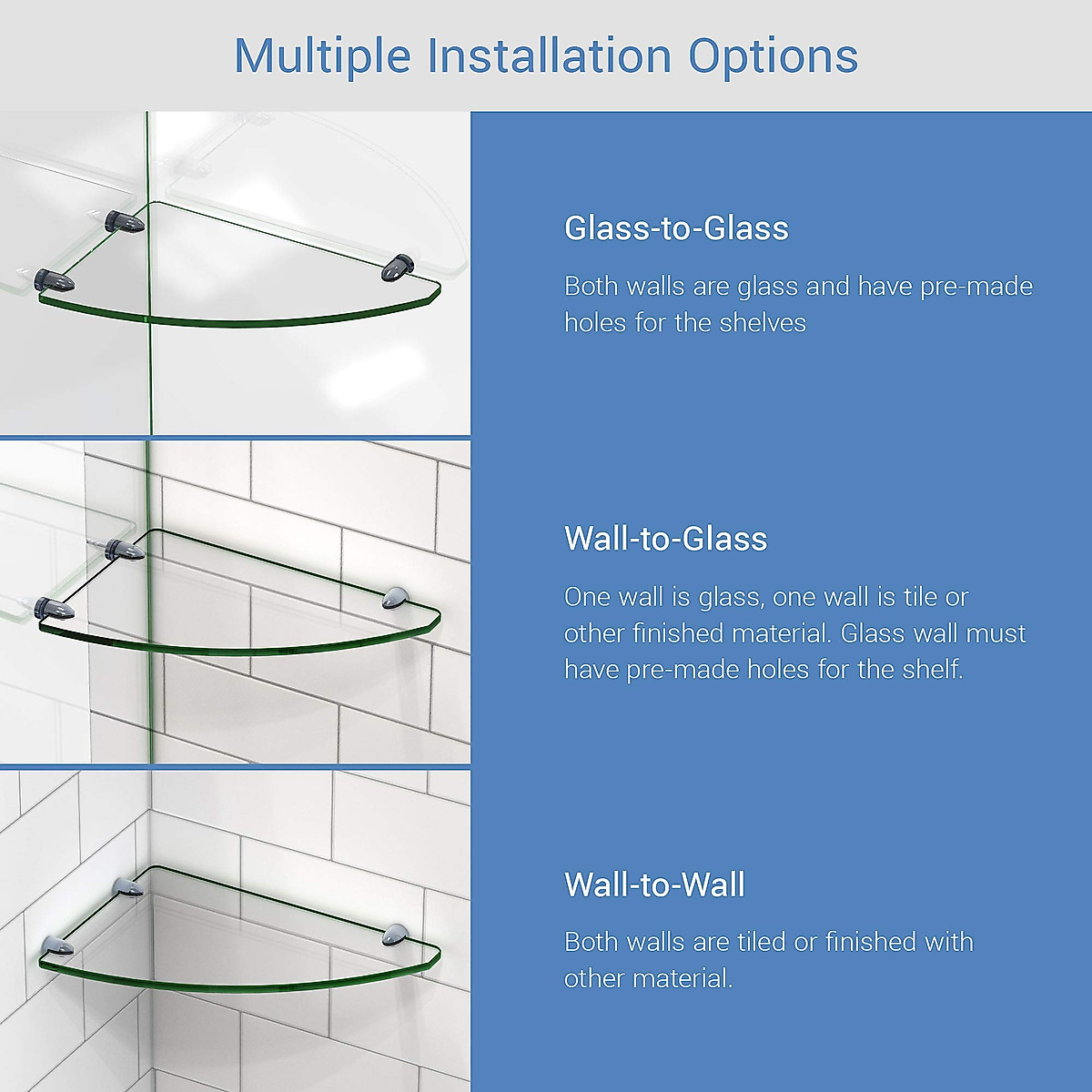 Multiple Installation Options

Glass-to-Glass

Both walls are glass and have pre-made holes for the shelves

Wall-to-Glass

One wall is glass, one wall is tile or other finished material. Glass wall must have pre-made holes for the shelf.

Wall-to-Wall

Both walls are tiled or finished with other material.