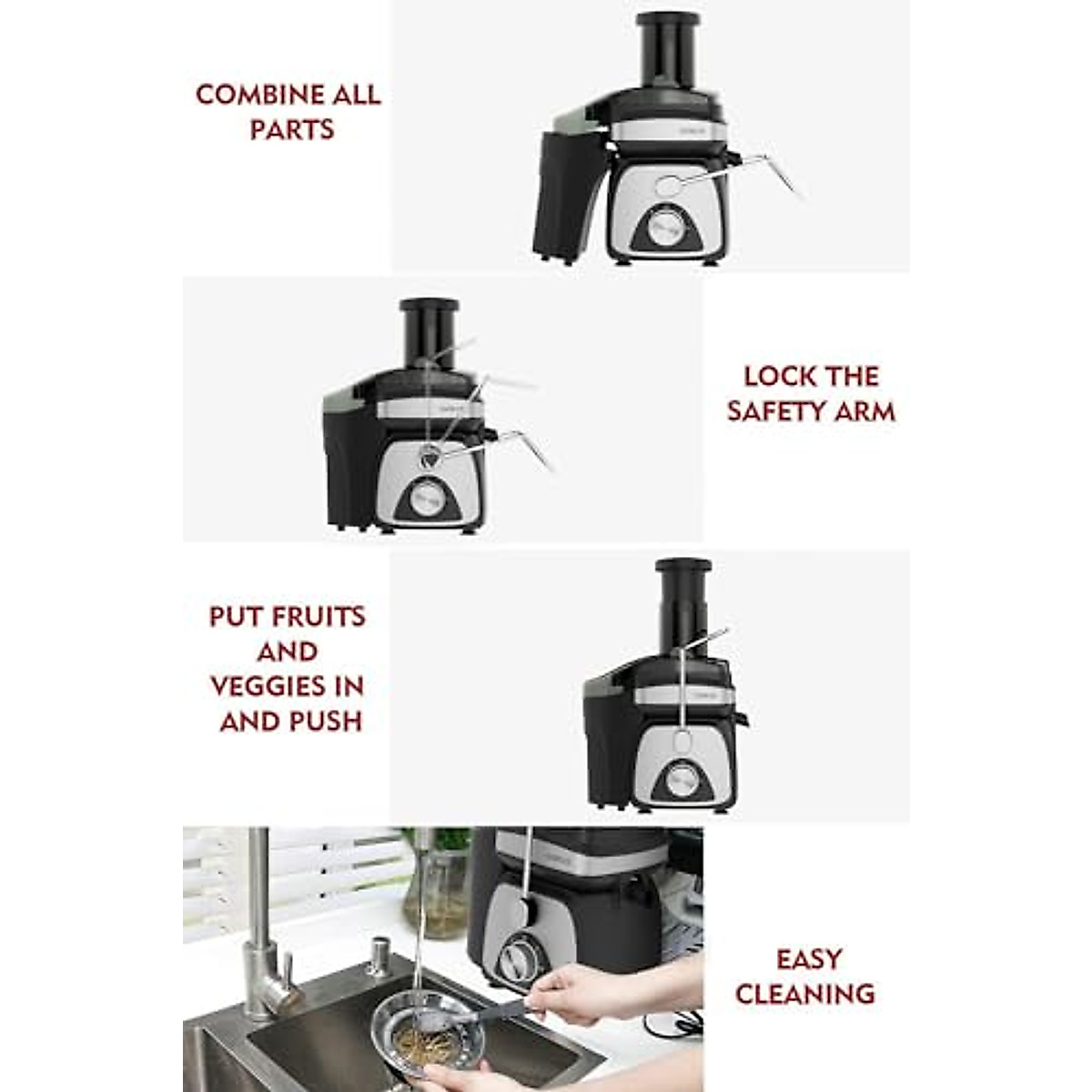 COMBINE ALL PARTS

LOCK THE SAFETY ARM

PUT FRUITS AND VEGGIES IN AND PUSH

EASY CLEANING