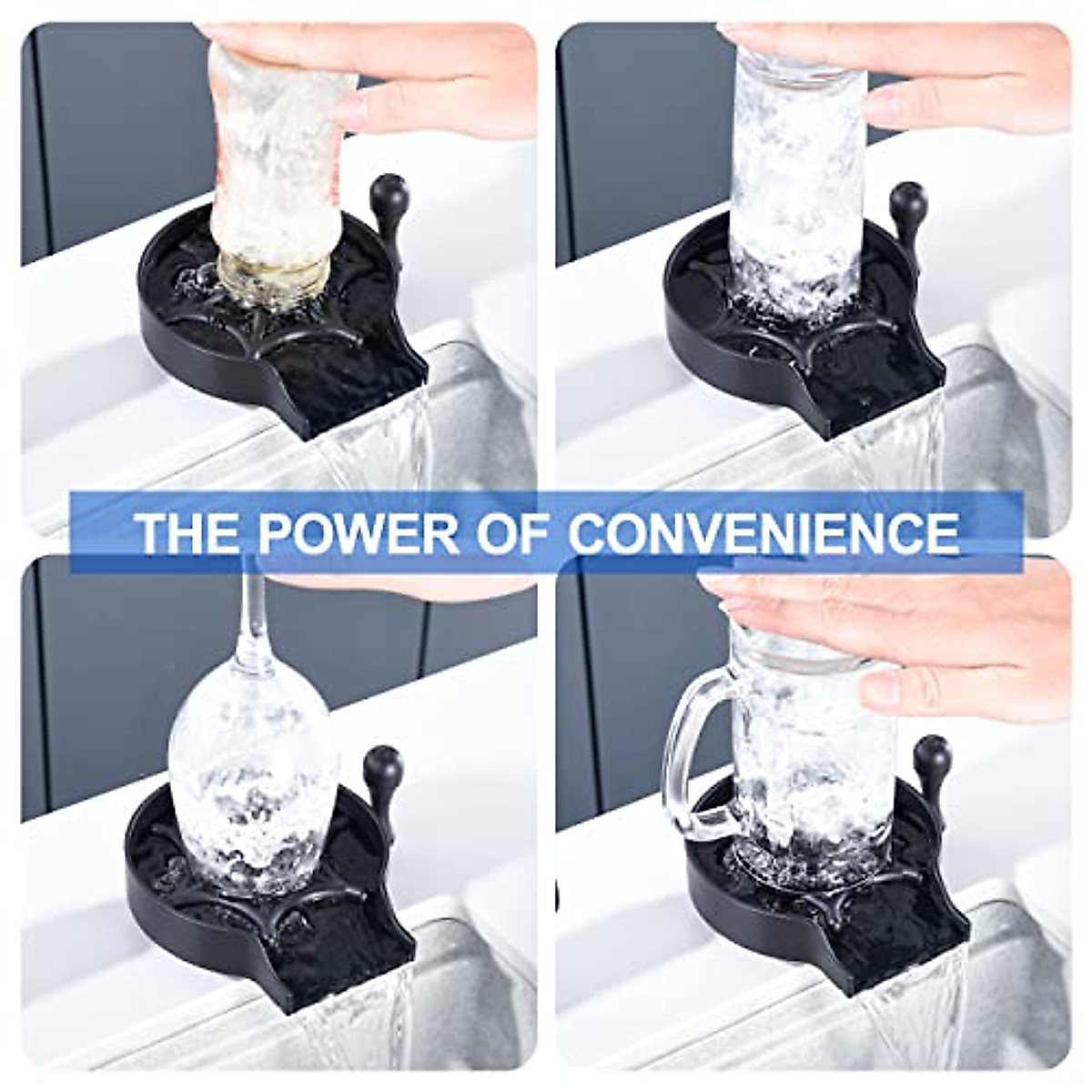 THE POWER OF CONVENIENCE