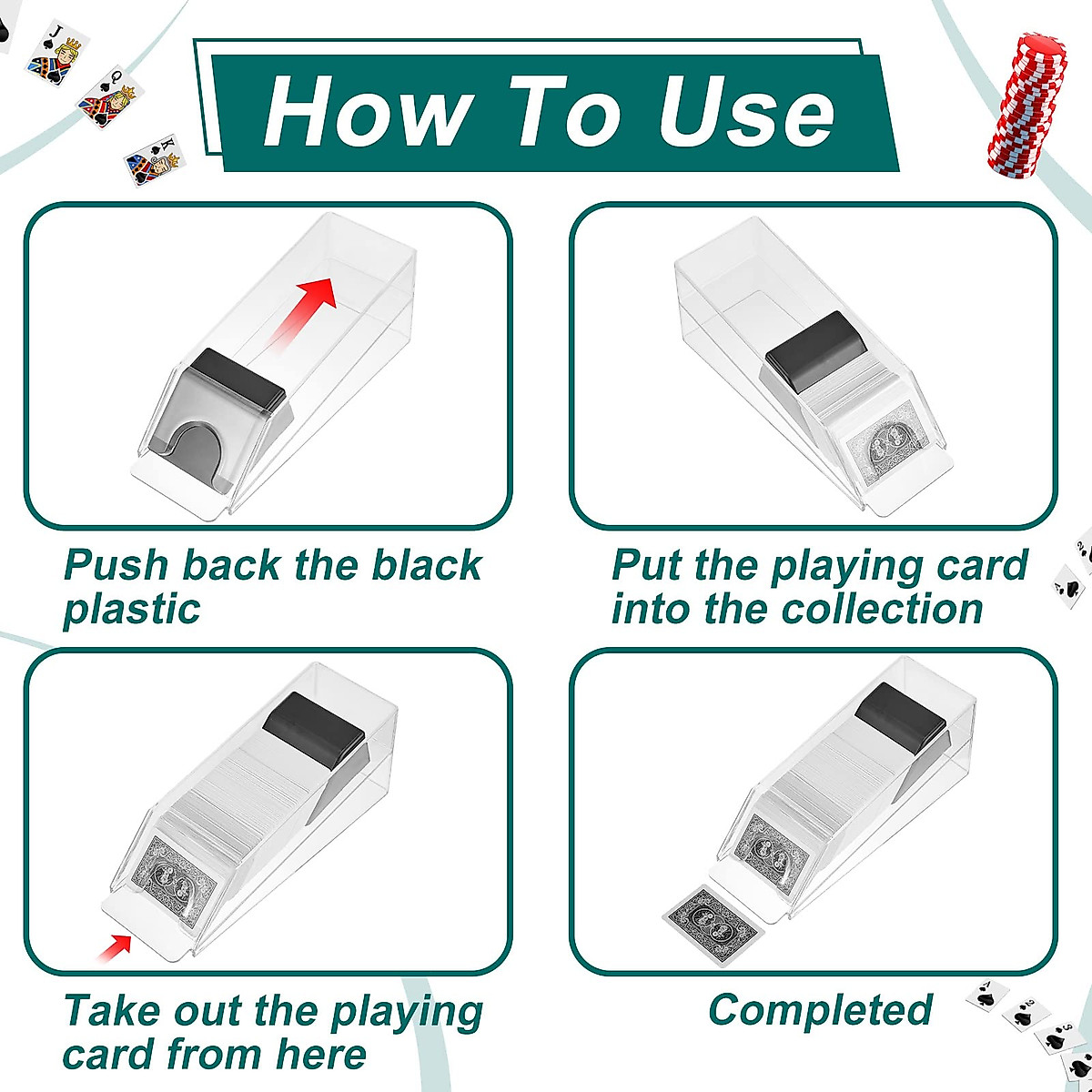 How To Use

Push back the black plastic

Put the playing card into the collection

Take out the playing card from here

Completed