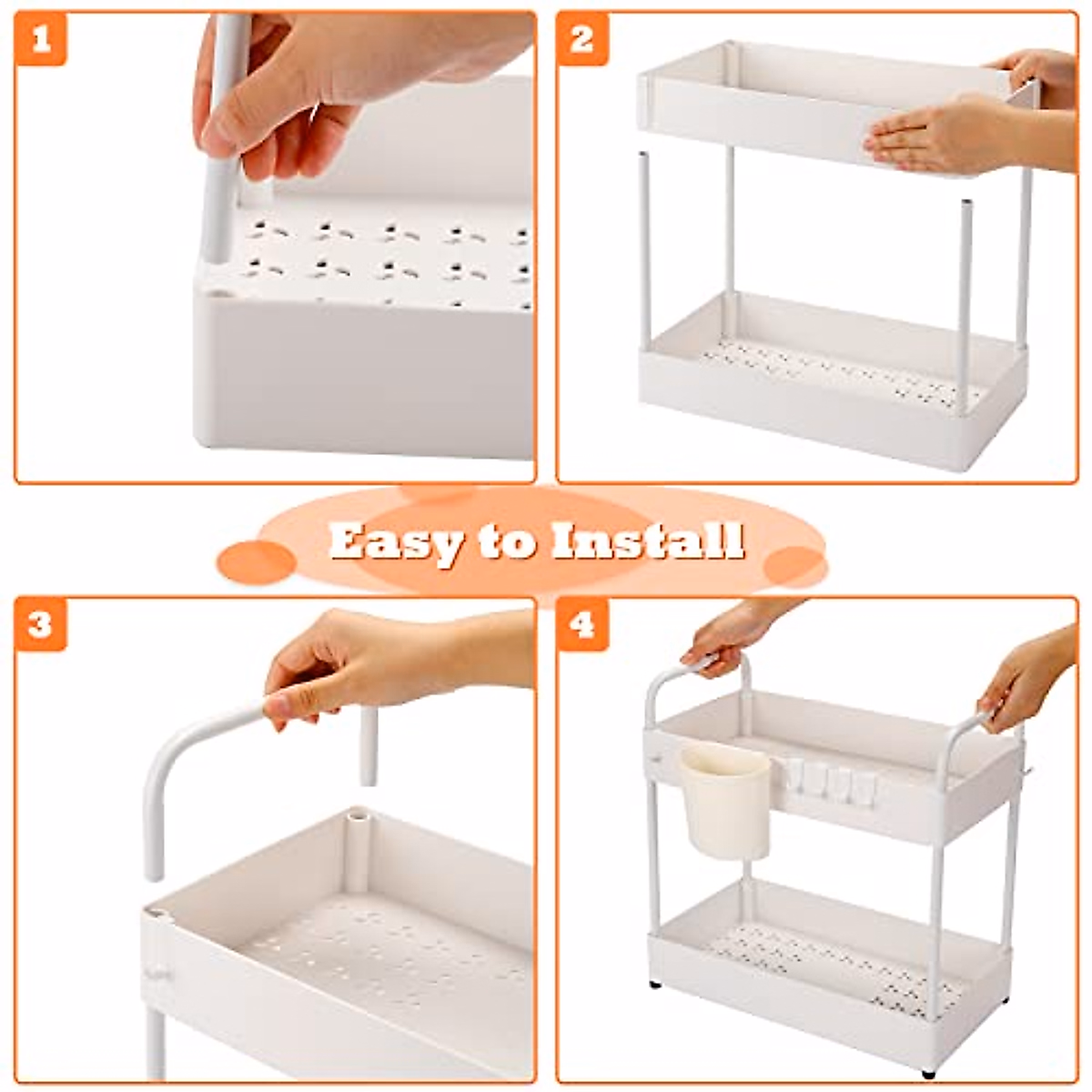 1

2

Easy to Install

3

4