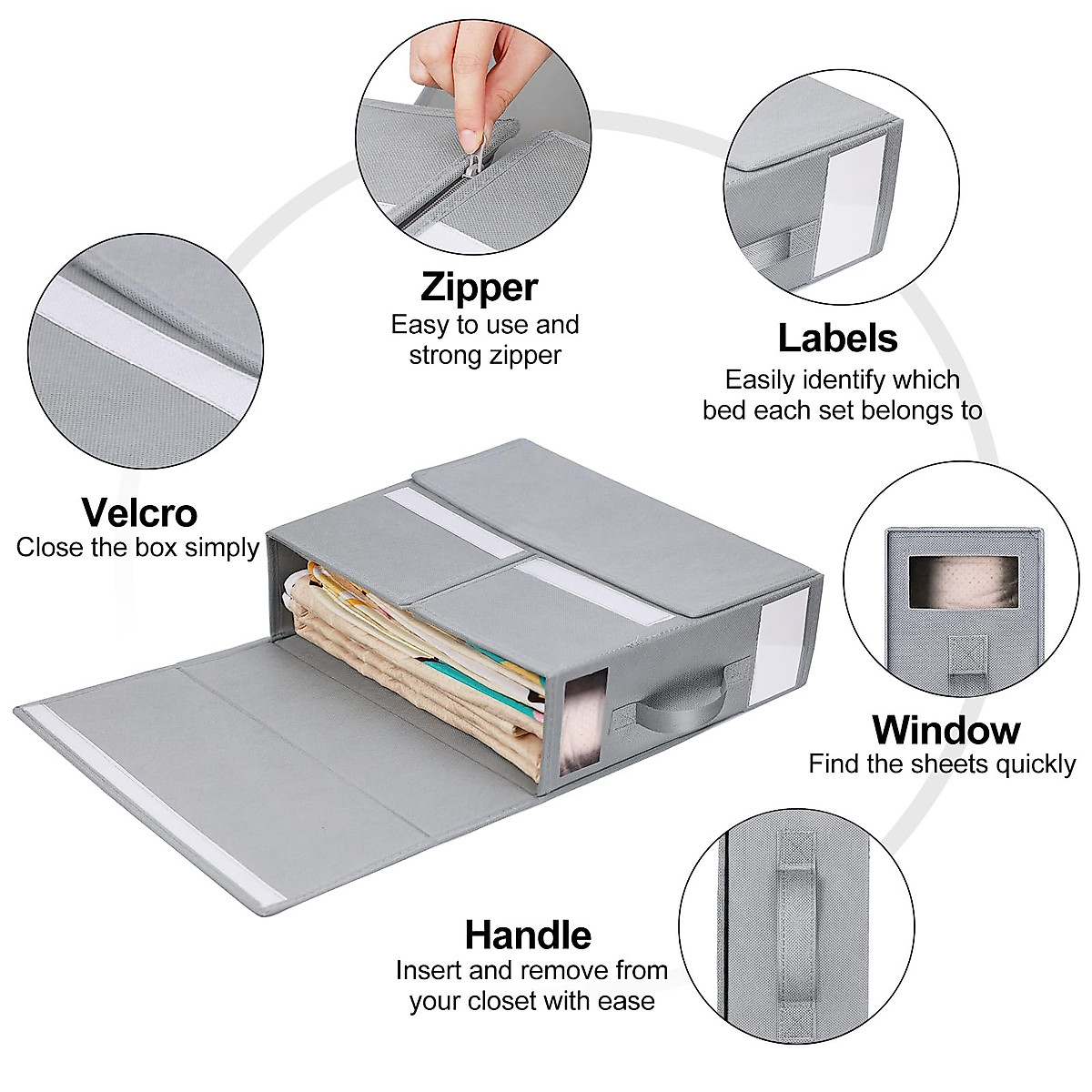 Zipper
Easy to use and strong zipper

Labels
Easily identify which bed each set belongs to

Velcro
Close the box simply

Window
Find the sheets quickly

Handle
Insert and remove from your closet with ease