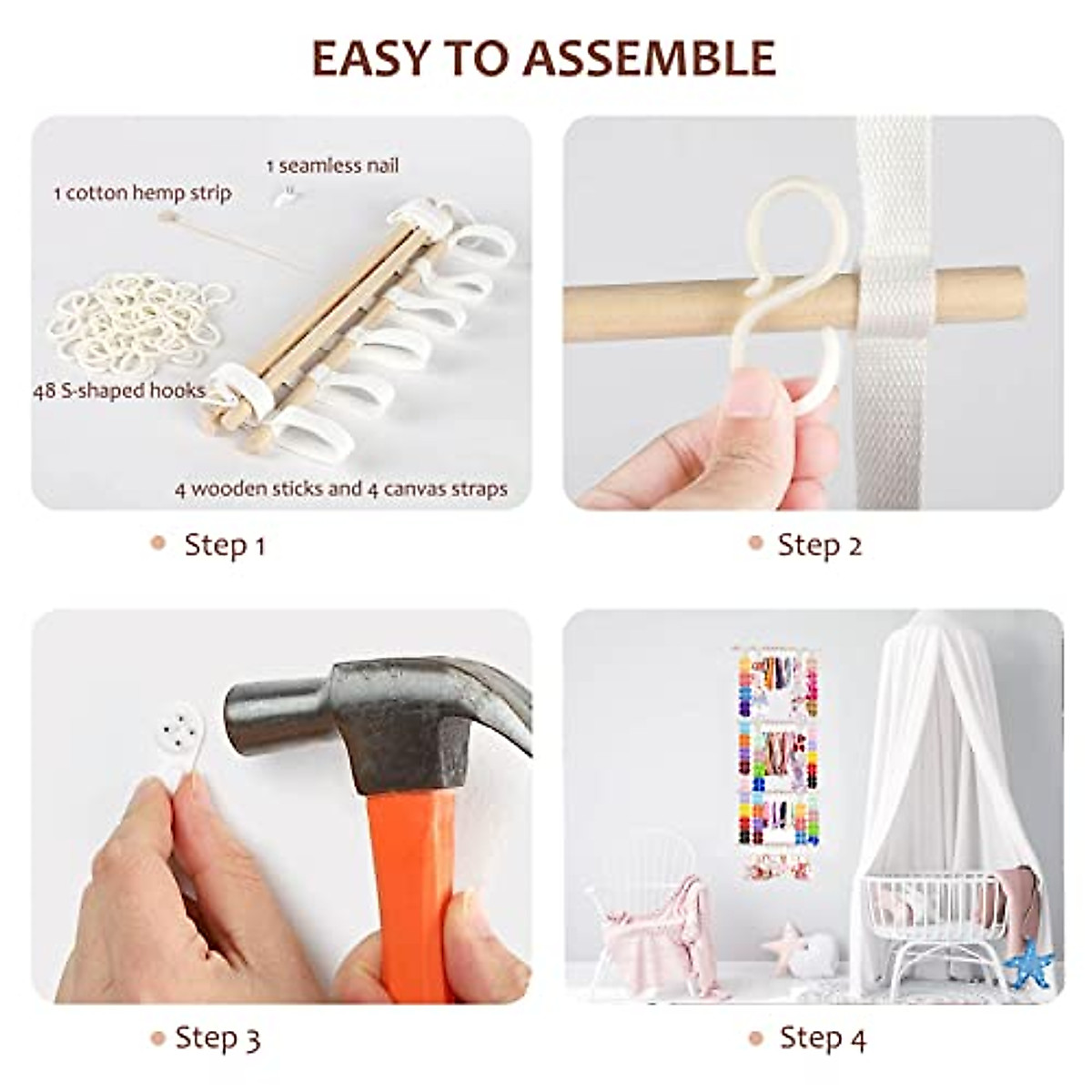 EASY TO ASSEMBLE

1 seamless nail

1 cotton hemp strip

48 S-shaped hooks

4 wooden sticks and 4 canvas straps

Step 1

Step 2

Step 3

Step 4