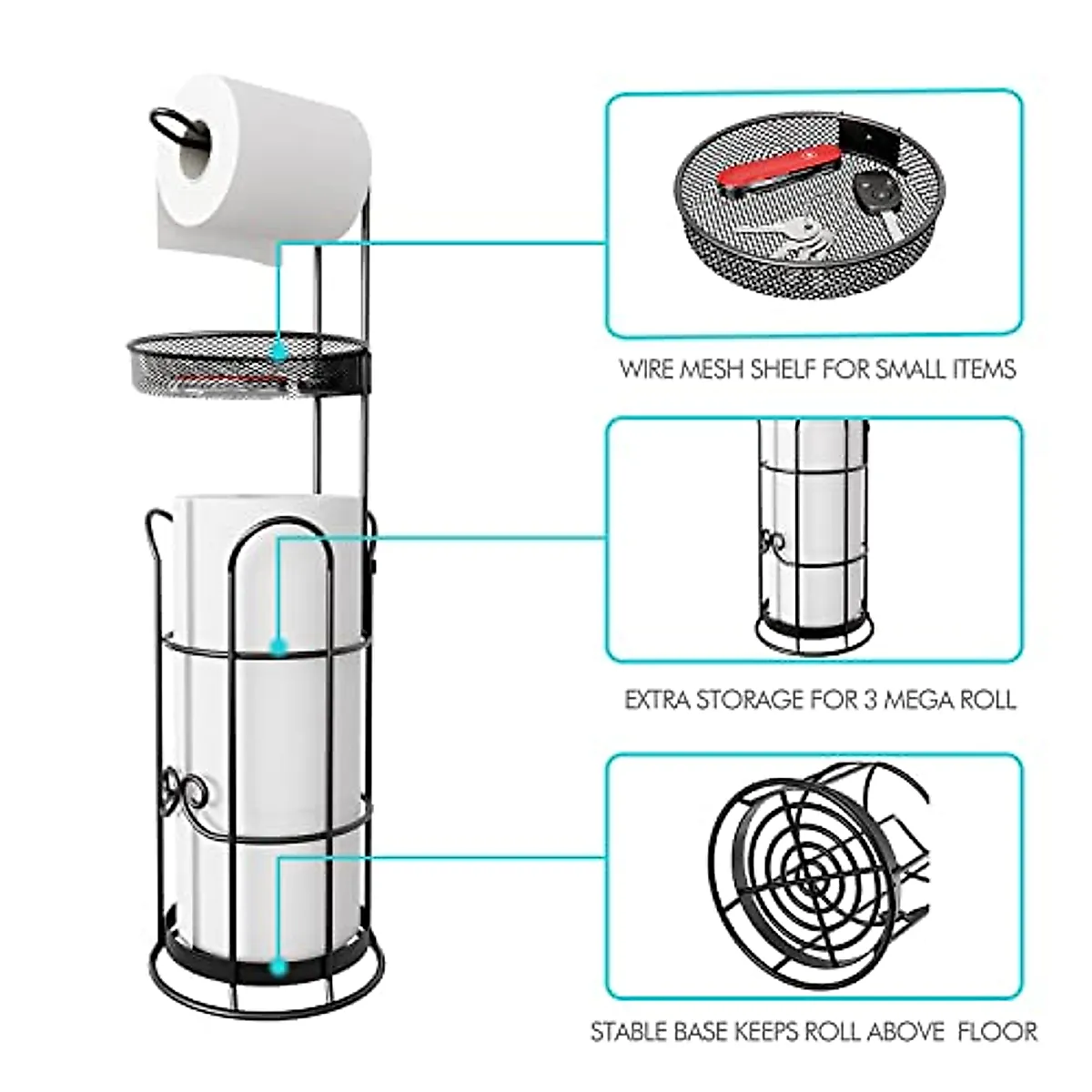 WIRE MESH SHELF FOR SMALL ITEMS

EXTRA STORAGE FOR 3 MEGA ROLL

STABLE BASE KEEPS ROLL ABOVE FLOOR