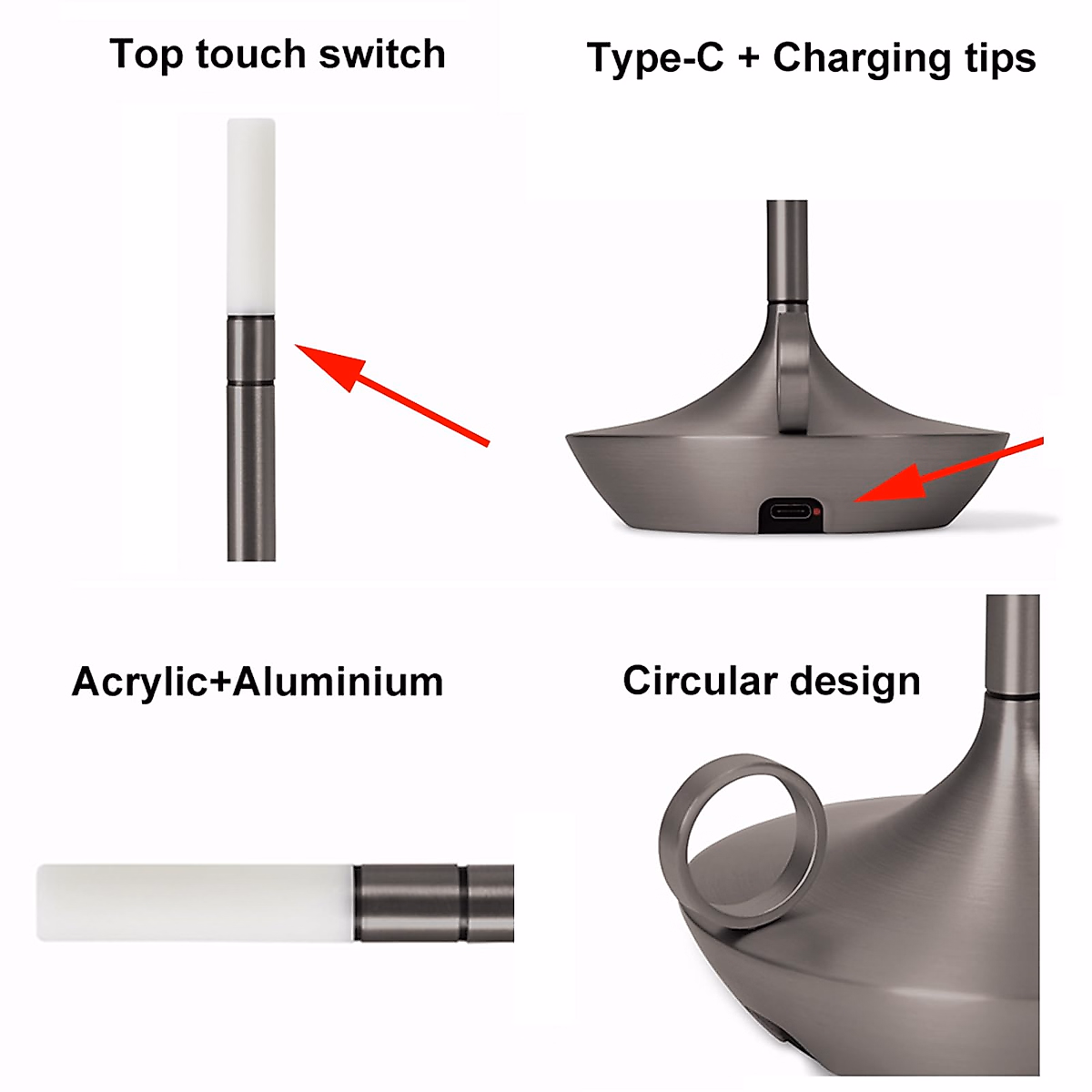 Top touch switch

Type-C + Charging tips

Acrylic+Aluminium

Circular design