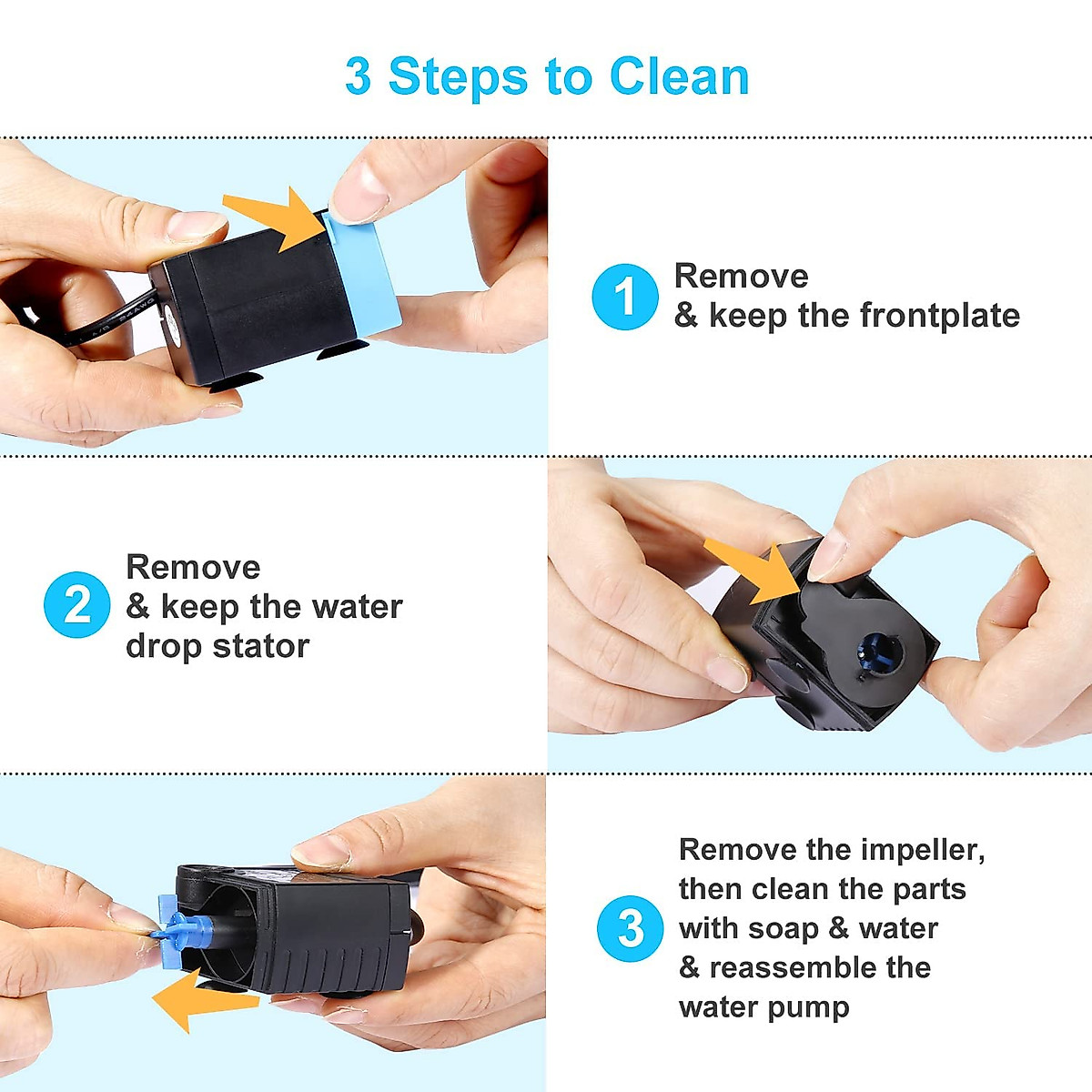 3 Steps to Clean

1 Remove & keep the frontplate

2 Remove & keep the water drop stator

3 Remove the impeller, then clean the parts with soap & water & reassemble the water pump