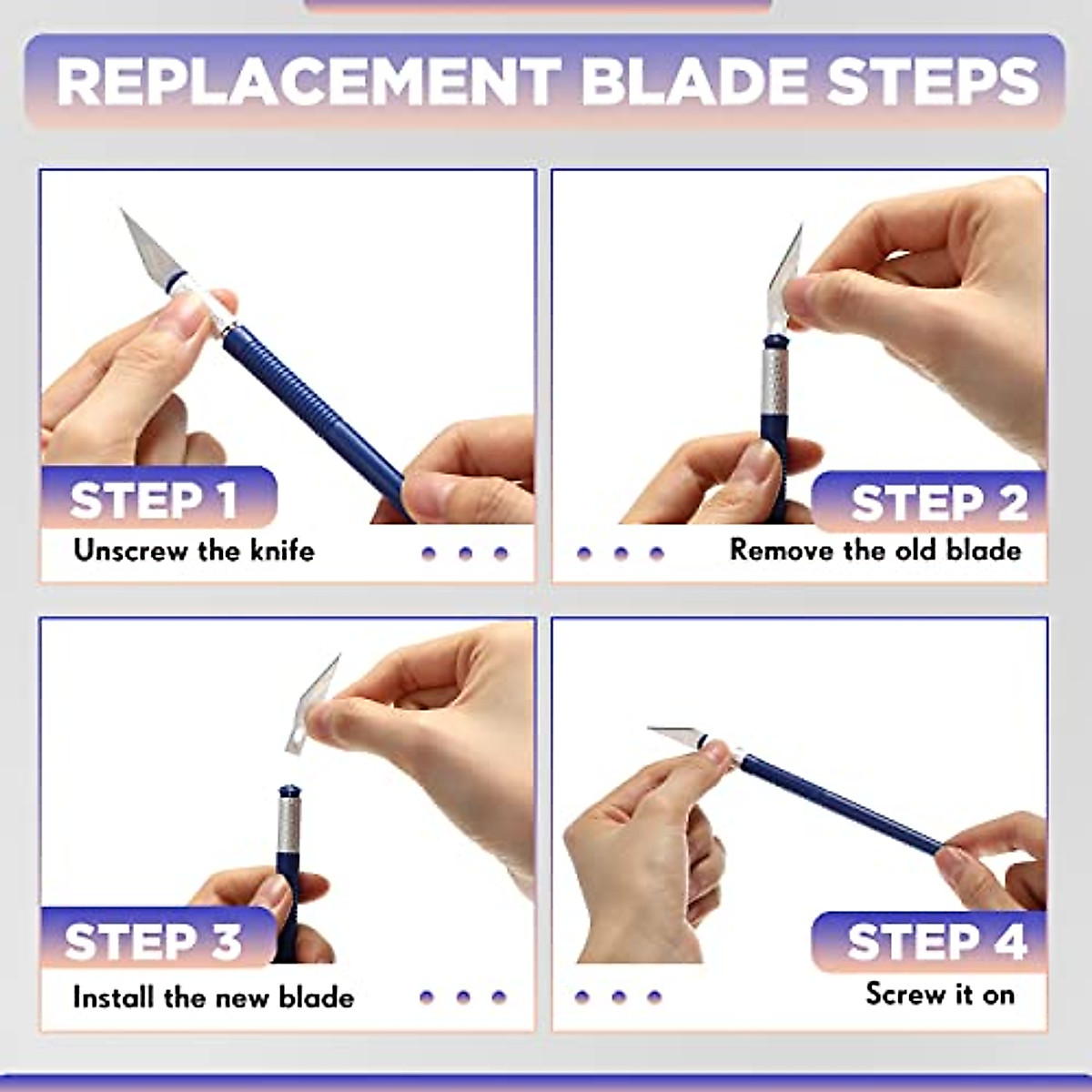 REPLACEMENT BLADE STEPS

STEP 1
Unscrew the knife

STEP 2
Remove the old blade

STEP 3
Install the new blade

STEP 4
Screw it on