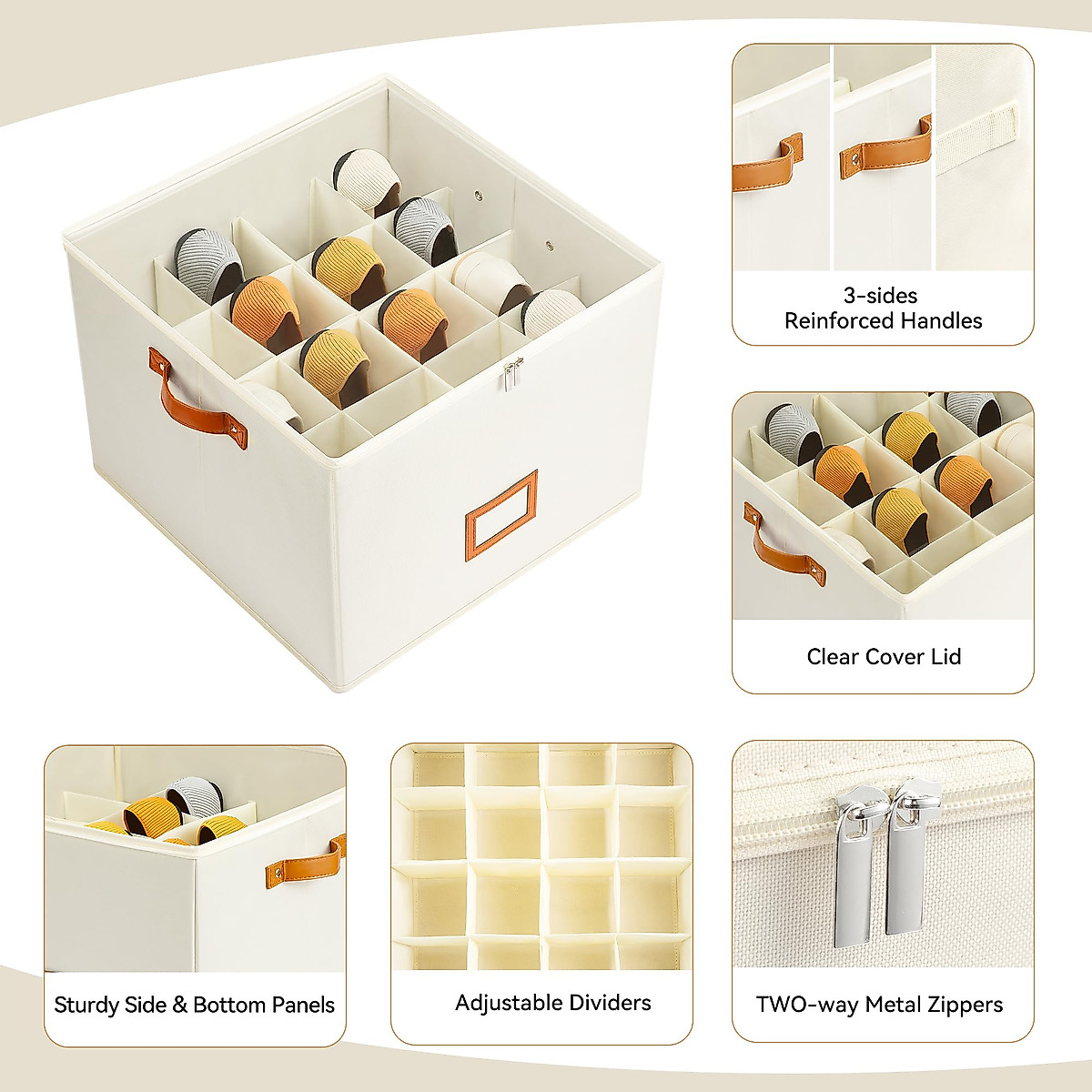 3-sides
Reinforced Handles

Clear Cover Lid

Sturdy Side & Bottom Panels

Adjustable Dividers

TWO-way Metal Zippers