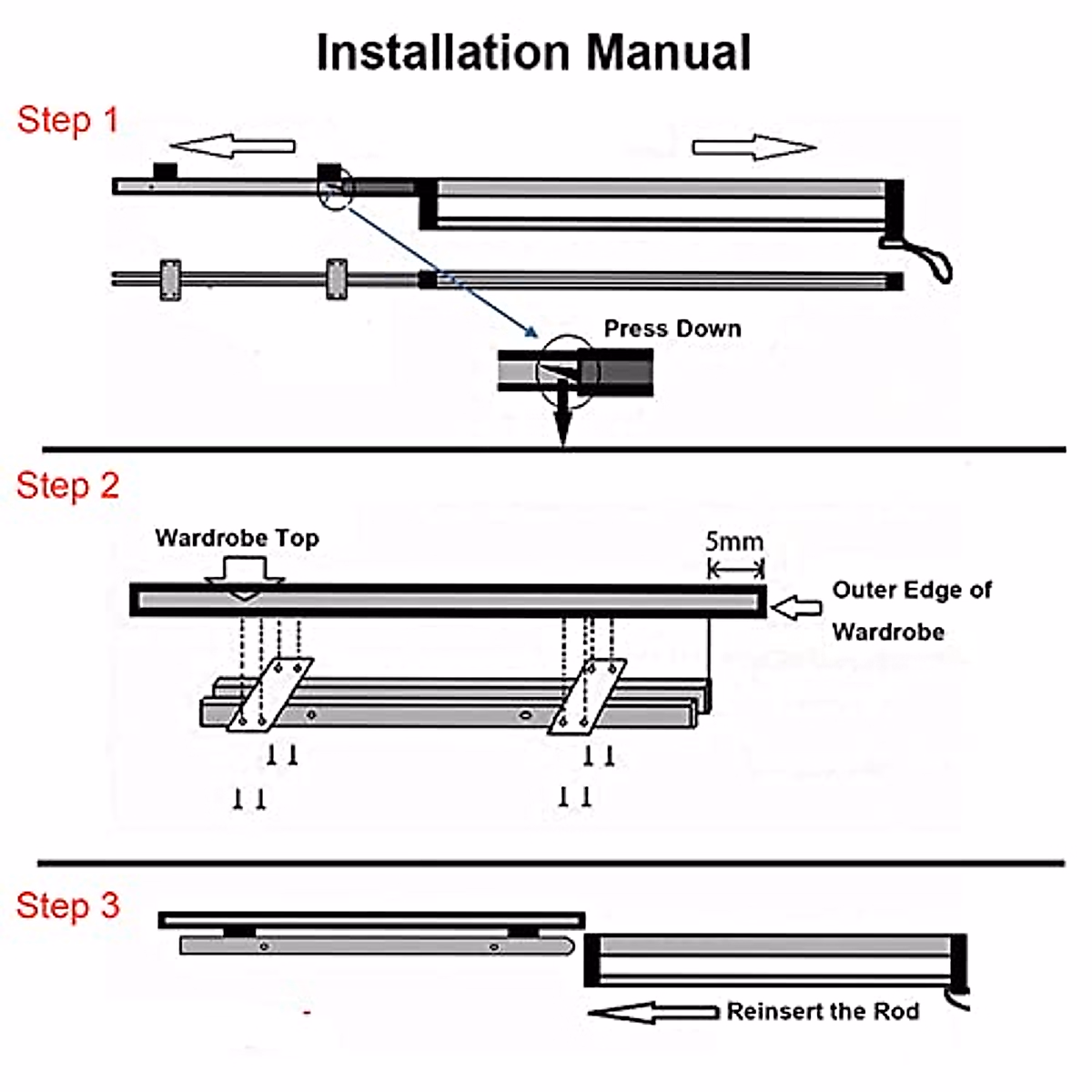 Installation Manual

Step 1

Press Down

Step 2

Wardrobe Top

5mm

Outer Edge of Wardrobe

Step 3

Reinsert the Rod