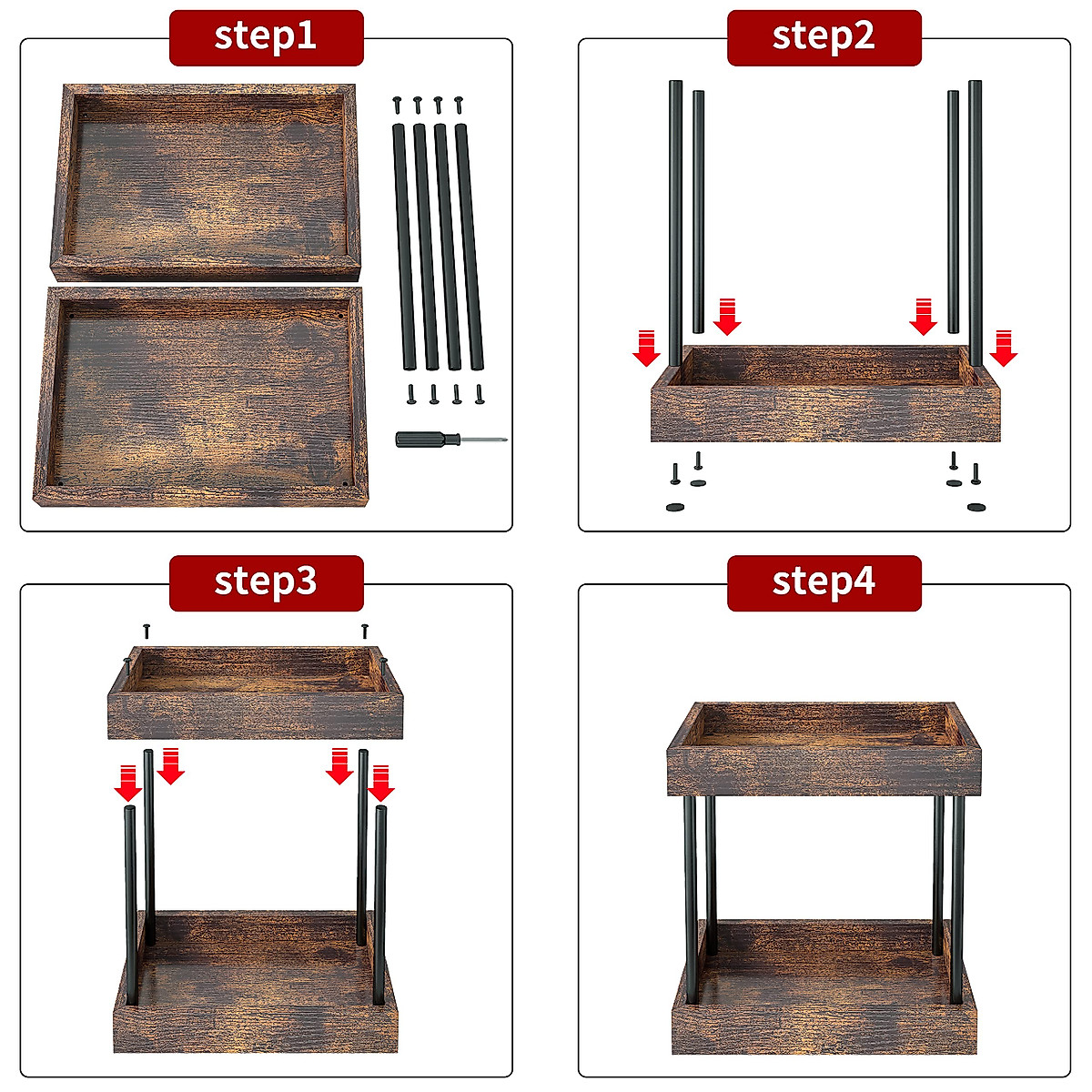 step1

step2

step3

step4