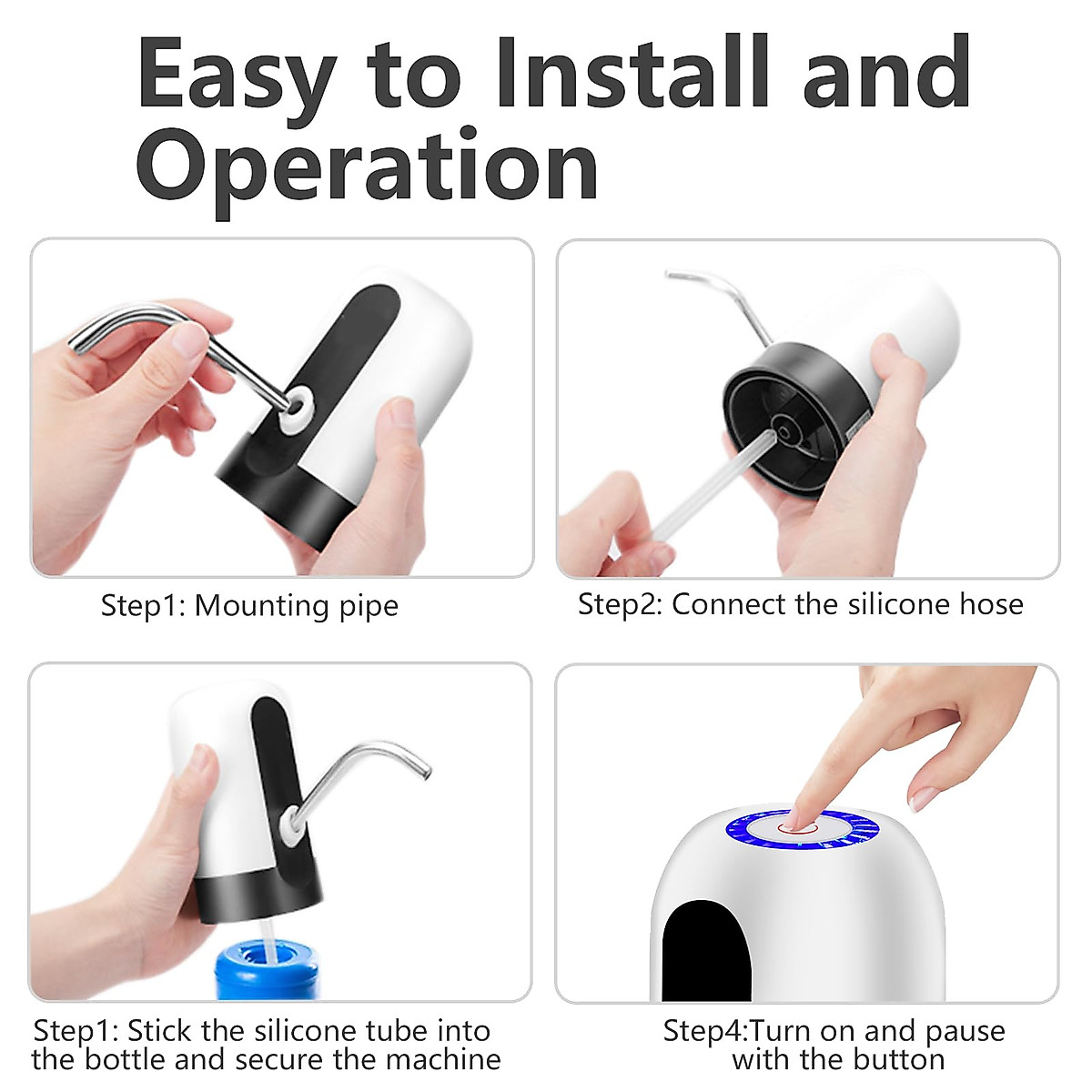 Easy to Install and Operation

Step1: Mounting pipe

Step2: Connect the silicone hose

Step1: Stick the silicone tube into the bottle and secure the machine

Step4:Turn on and pause with the button