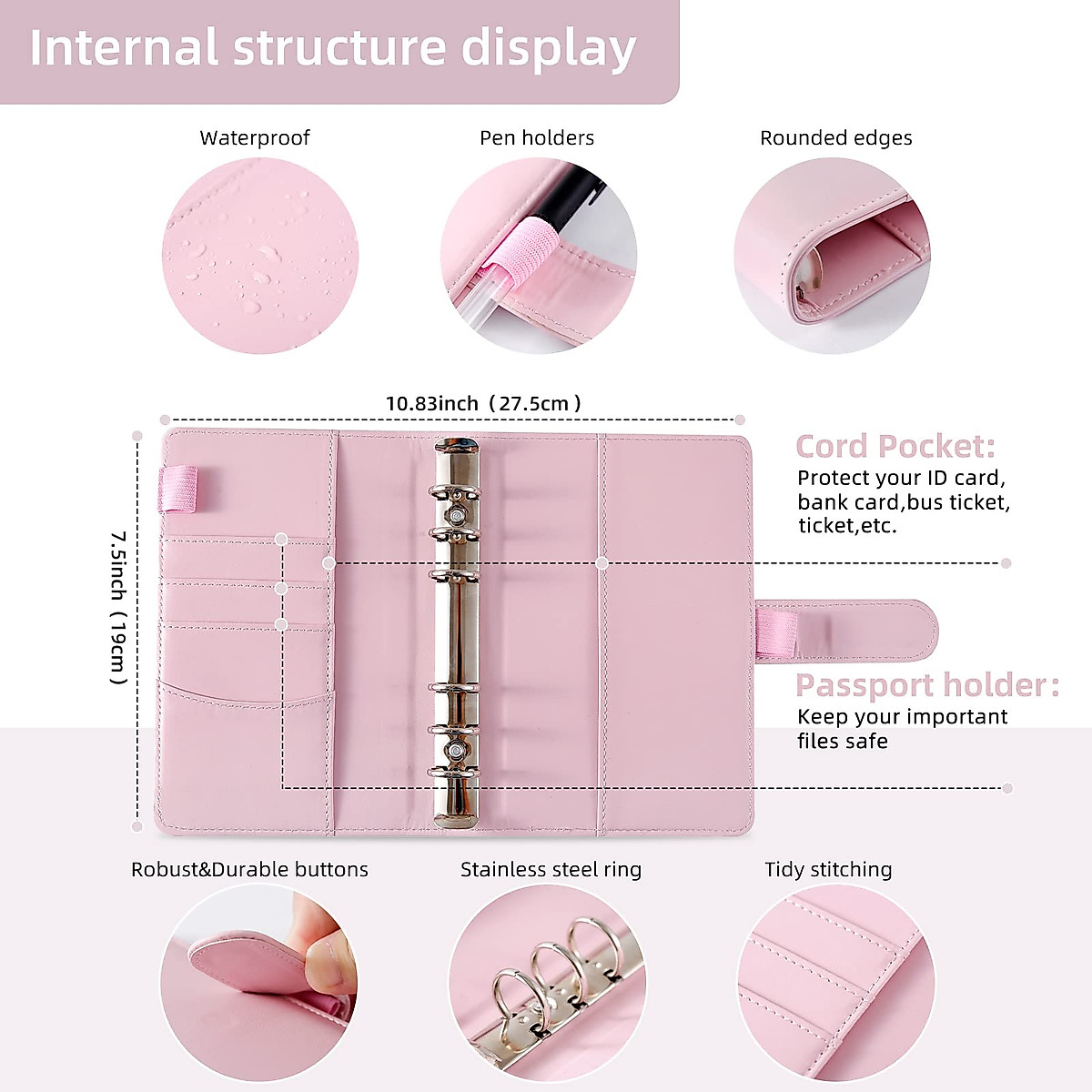 Internal structure display

Waterproof

Pen holders

Rounded edges

10.83inch（27.5cm）

7.5inch（19cm）

Cord Pocket:
Protect your ID card, bank card,bus ticket, ticket,etc.

Passport holder:
Keep your important files safe

Robust&Durable buttons

Stainless steel ring

Tidy stitching