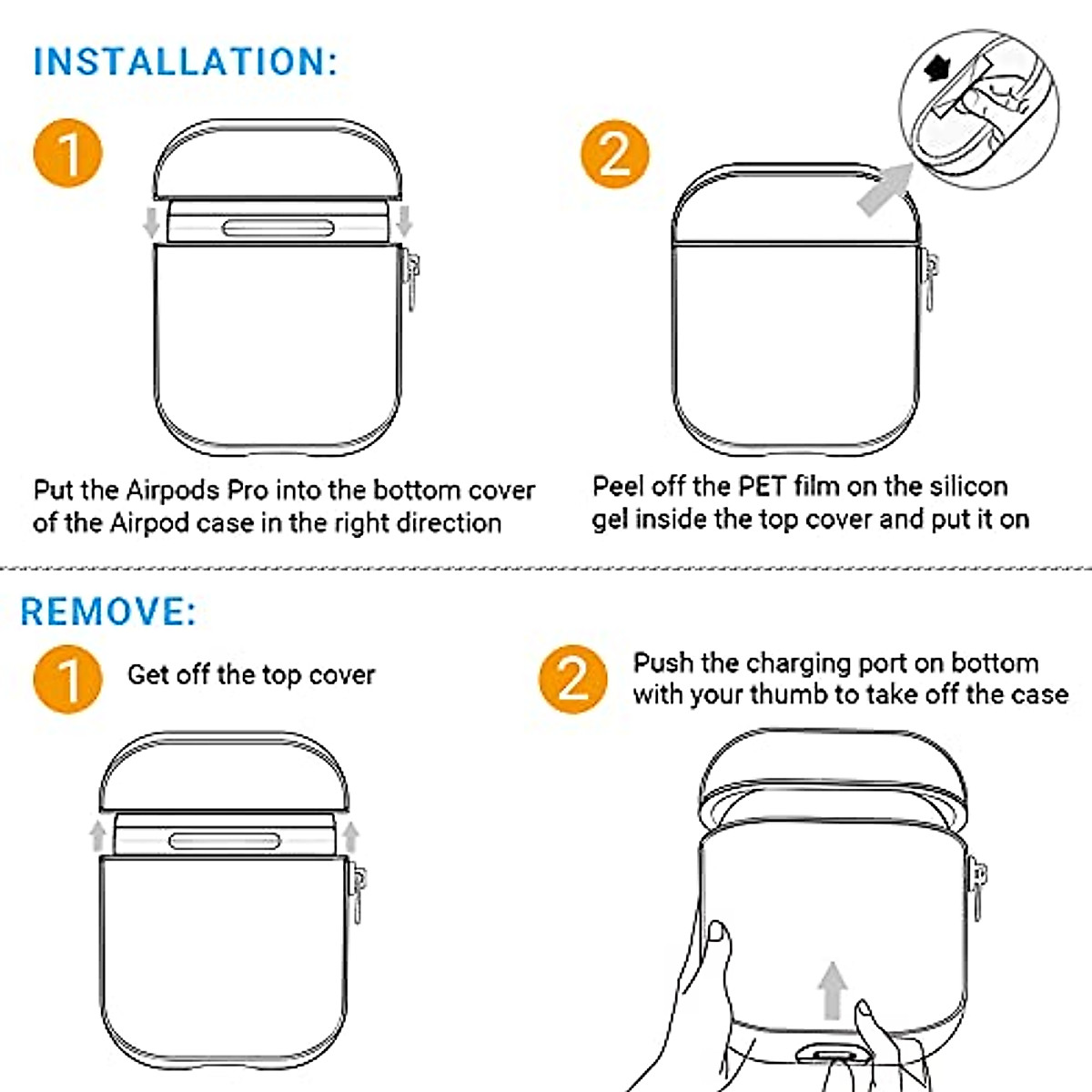 INSTALLATION:

1

Put the Airpods Pro into the bottom cover of the Airpod case in the right direction

2

Peel off the PET film on the silicon gel inside the top cover and put it on

REMOVE:

1

Get off the top cover

2

Push the charging port on bottom with your thumb to take off the case