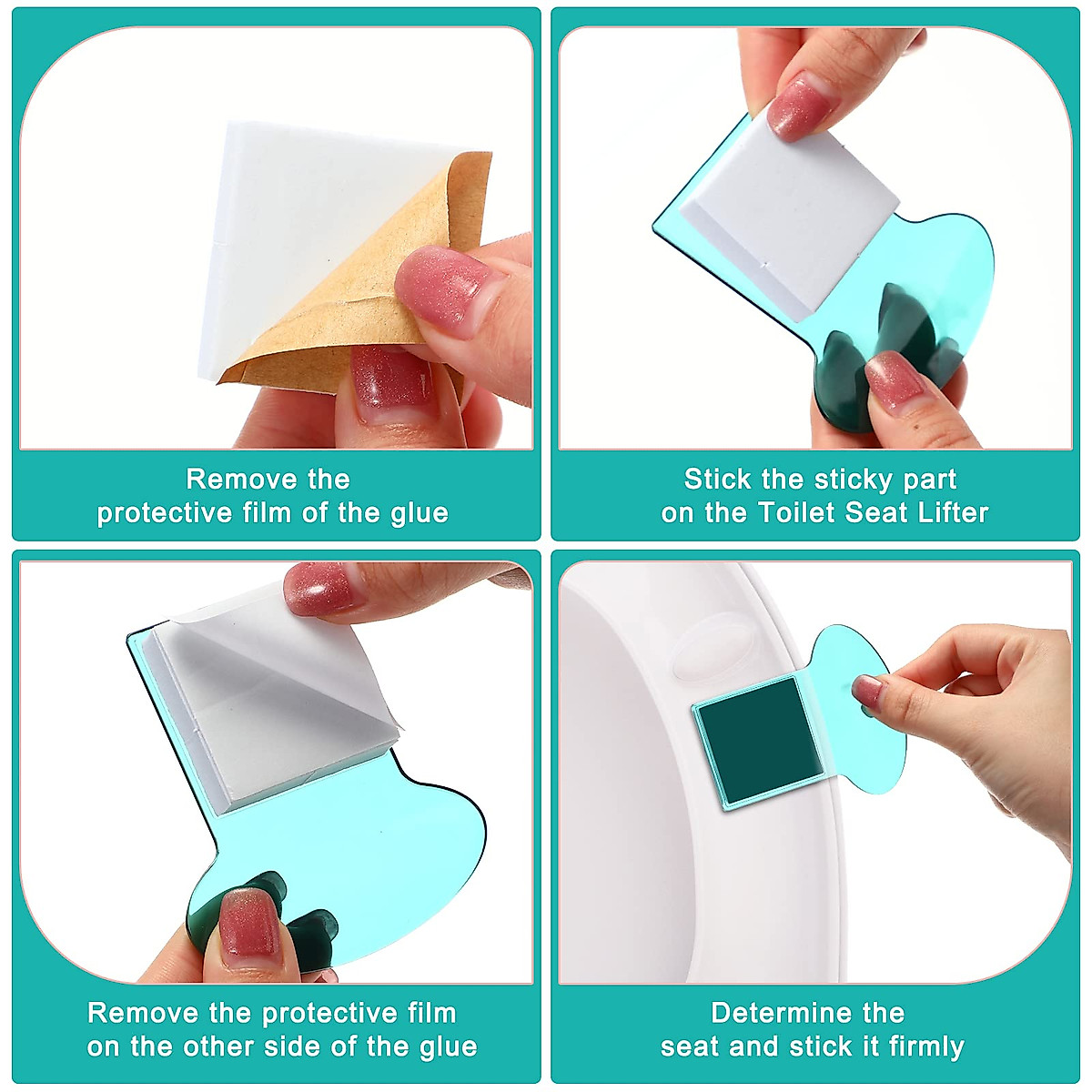 Remove the protective film of the glue

Stick the sticky part on the Toilet Seat Lifter

Remove the protective film on the other side of the glue

Determine the seat and stick it firmly