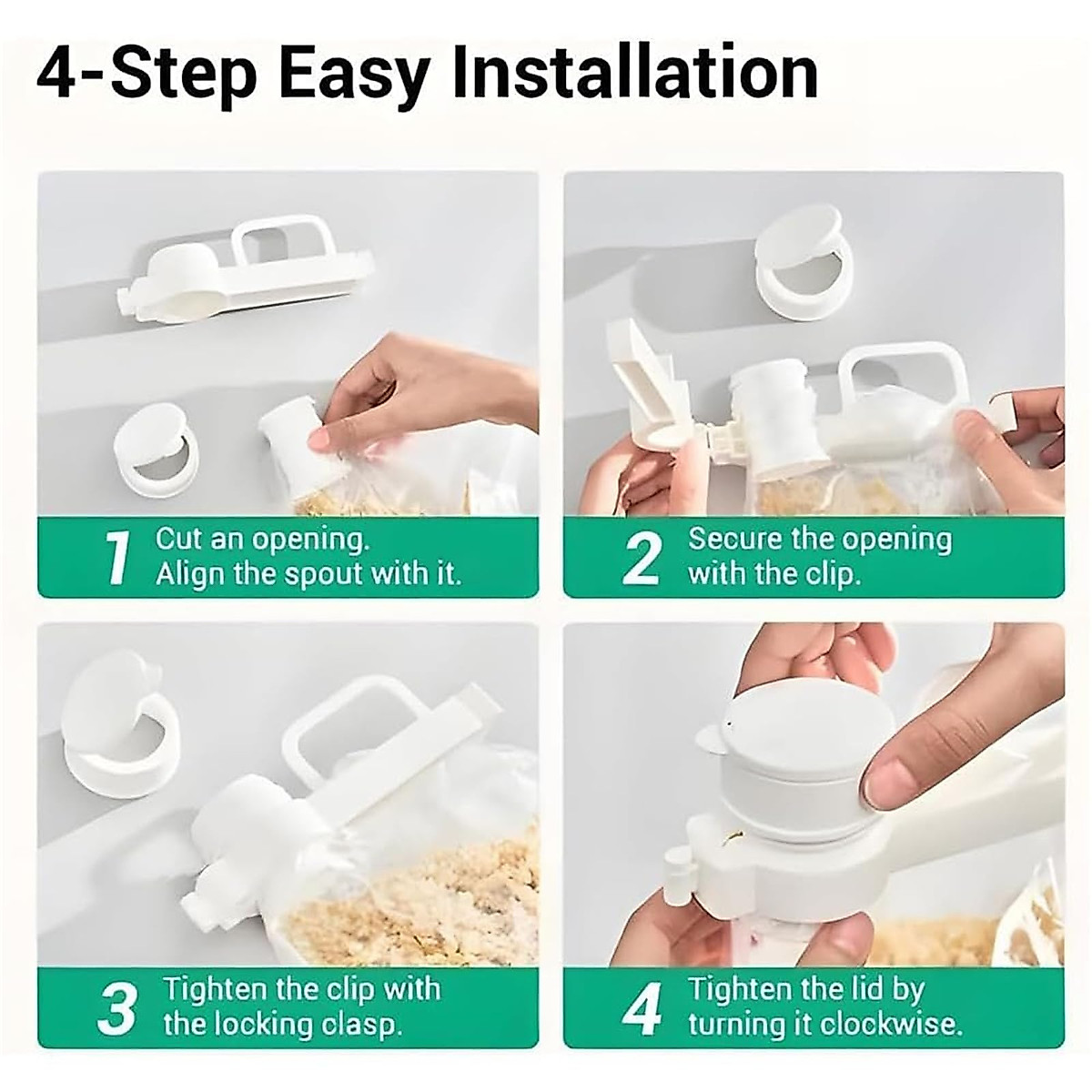 4-Step Easy Installation

1 Cut an opening. Align the spout with it.

2 Secure the opening with the clip.

3 Tighten the clip with the locking clasp.

4 Tighten the lid by turning it clockwise.