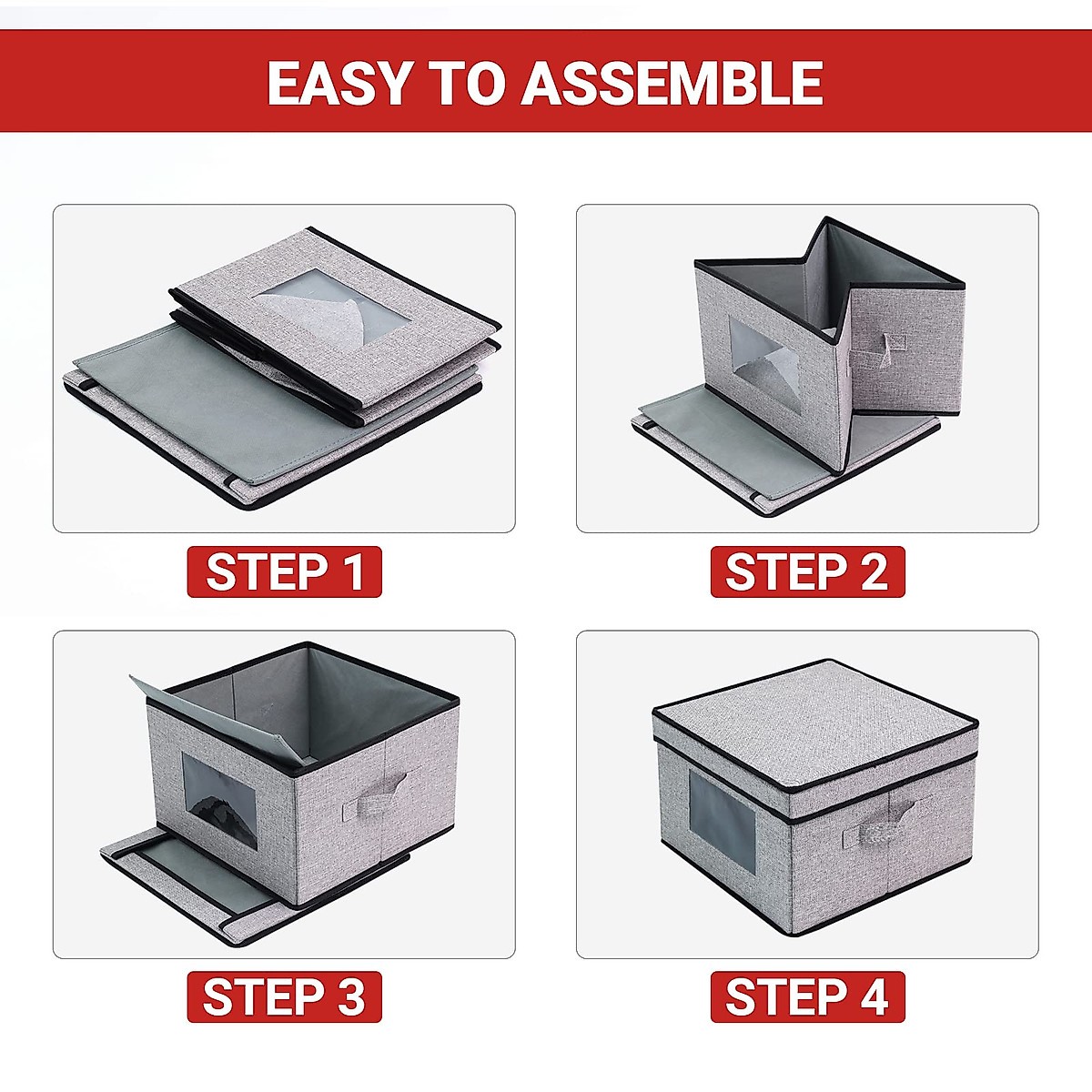 EASY TO ASSEMBLE

STEP 1

STEP 2

STEP 3

STEP 4