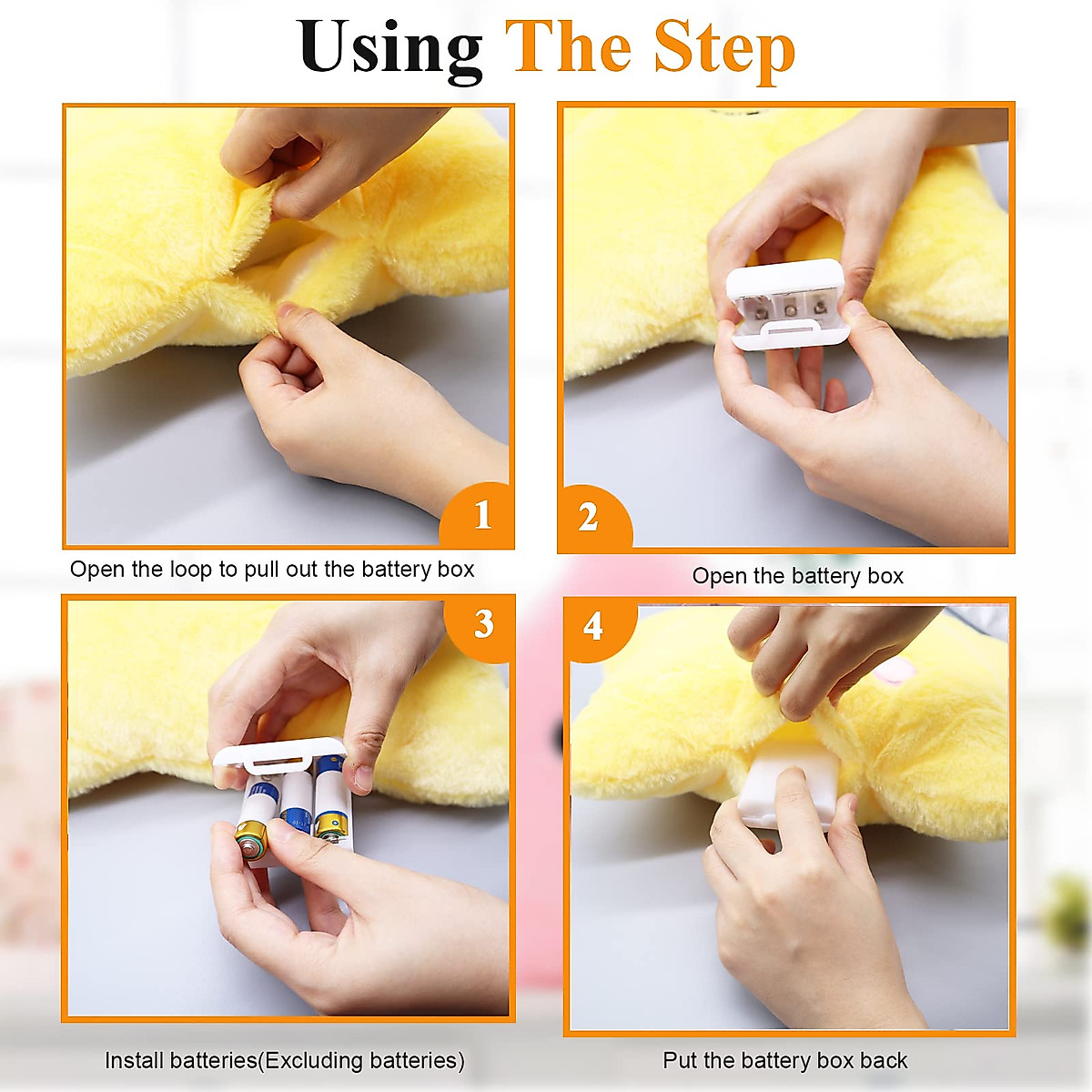 Using The Step

1

Open the loop to pull out the battery box

2

Open the battery box

3

Install batteries(Excluding batteries)

4

Put the battery box back