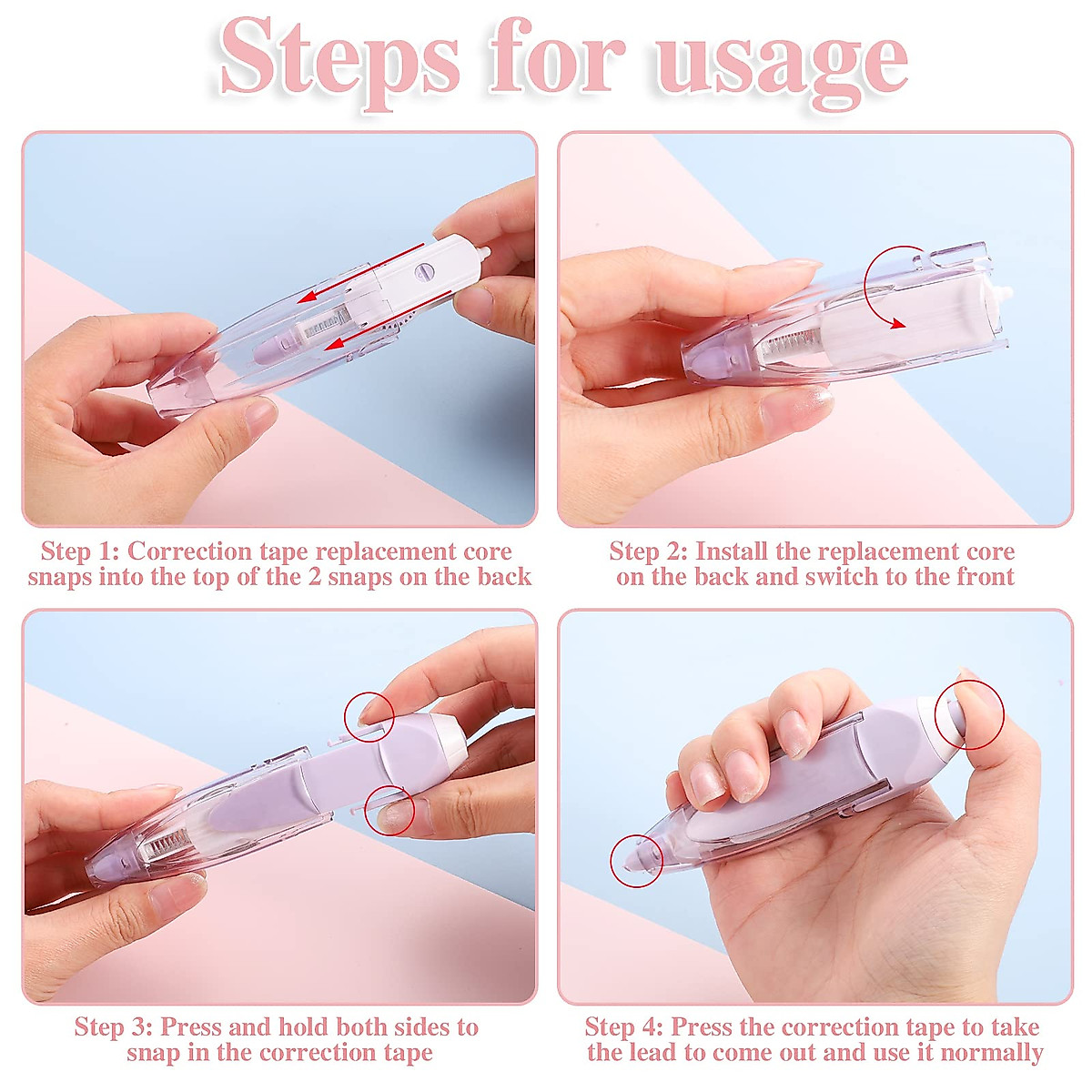 Steps for usage

Step 1: Correction tape replacement core snaps into the top of the 2 snaps on the back

Step 2: Install the replacement core on the back and switch to the front

Step 3: Press and hold both sides to snap in the correction tape

Step 4: Press the correction tape to take the lead to come out and use it normally