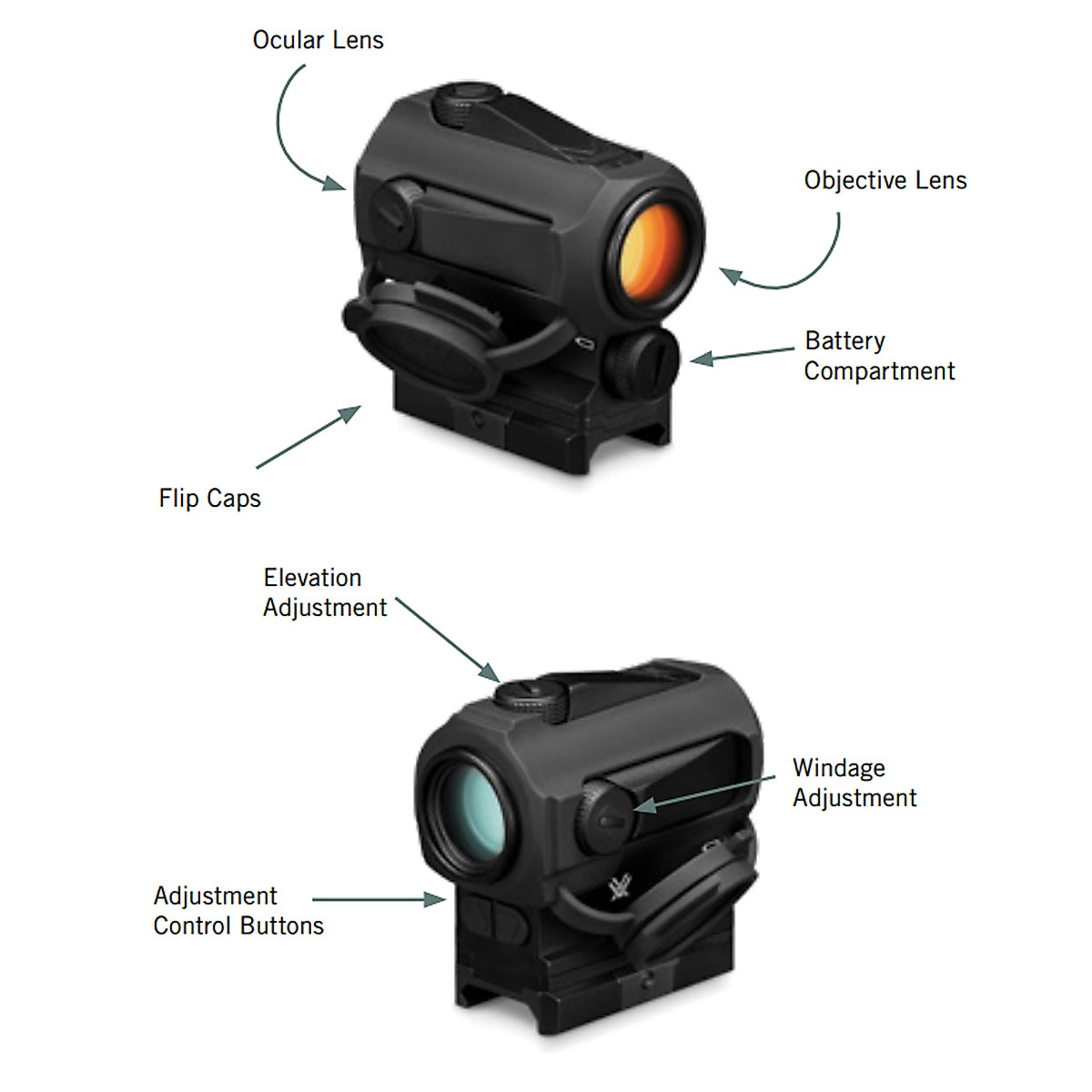 Ocular Lens

Objective Lens

Battery Compartment

Flip Caps

Elevation Adjustment

Windage Adjustment

Adjustment Control Buttons