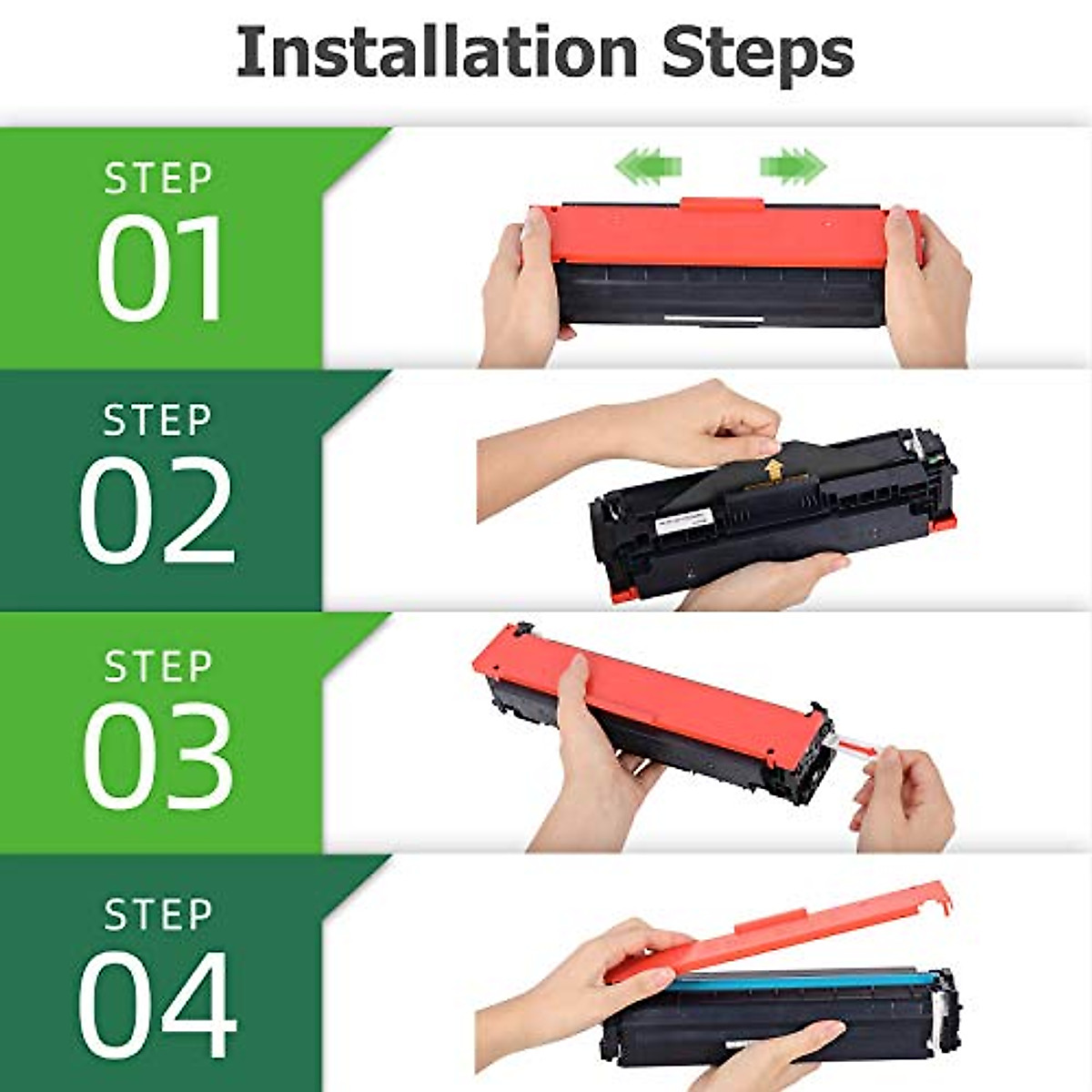 Installation Steps

STEP
01

STEP
02

STEP
03

STEP
04