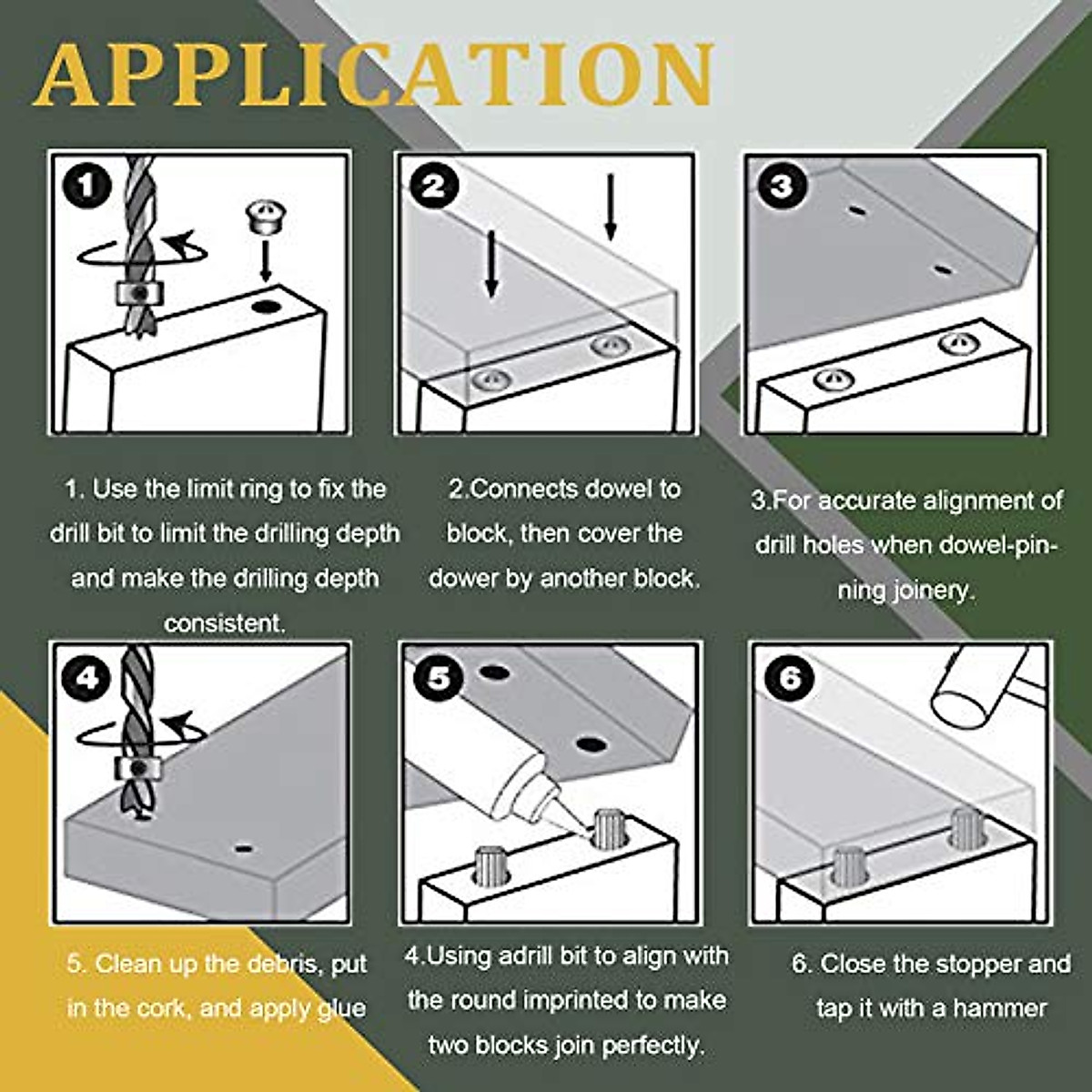 APPLICATION

1

2

3

1. Use the limit ring to fix the drill bit to limit the drilling depth and make the drilling depth consistent.

2.Connects dowel to block, then cover the dower by another block.

3.For accurate alignment of drill holes when dowel-pinning joinery.

4

5

6

5. Clean up the debris, put in the cork, and apply glue

4.Using adrill bit to align with the round imprinted to make two blocks join perfectly.

6. Close the stopper and tap it with a hammer