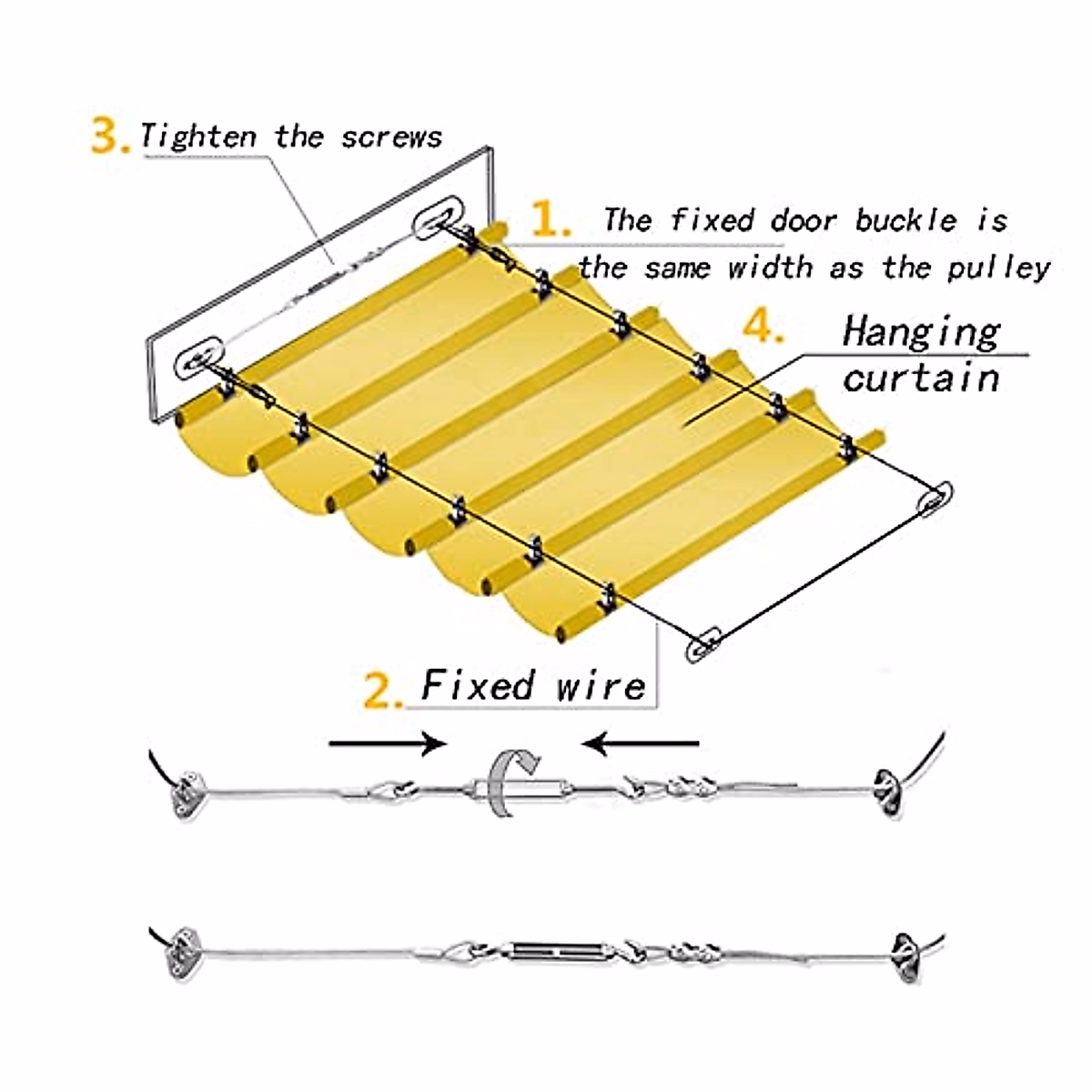 3. Tighten the screws

1. The fixed door buckle is the same width as the pulley

4. Hanging curtain

2. Fixed wire