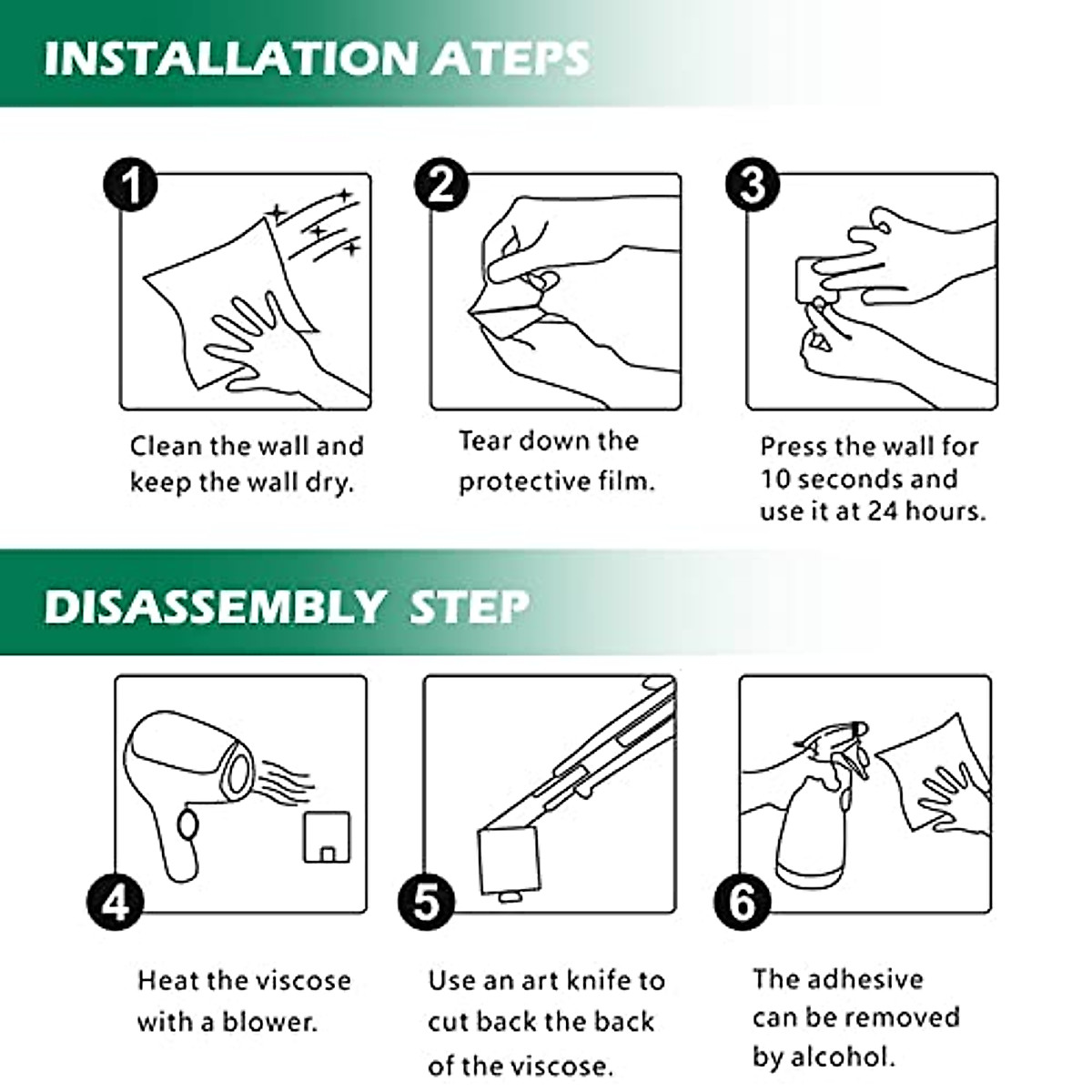 INSTALLATION ATEPS

1

Clean the wall and keep the wall dry.

2

Tear down the protective film.

3

Press the wall for 10 seconds and use it at 24 hours.

DISASSEMBLY STEP

4

Heat the viscose with a blower.

5

Use an art knife to cut back the back of the viscose.

6

The adhesive can be removed by alcohol.