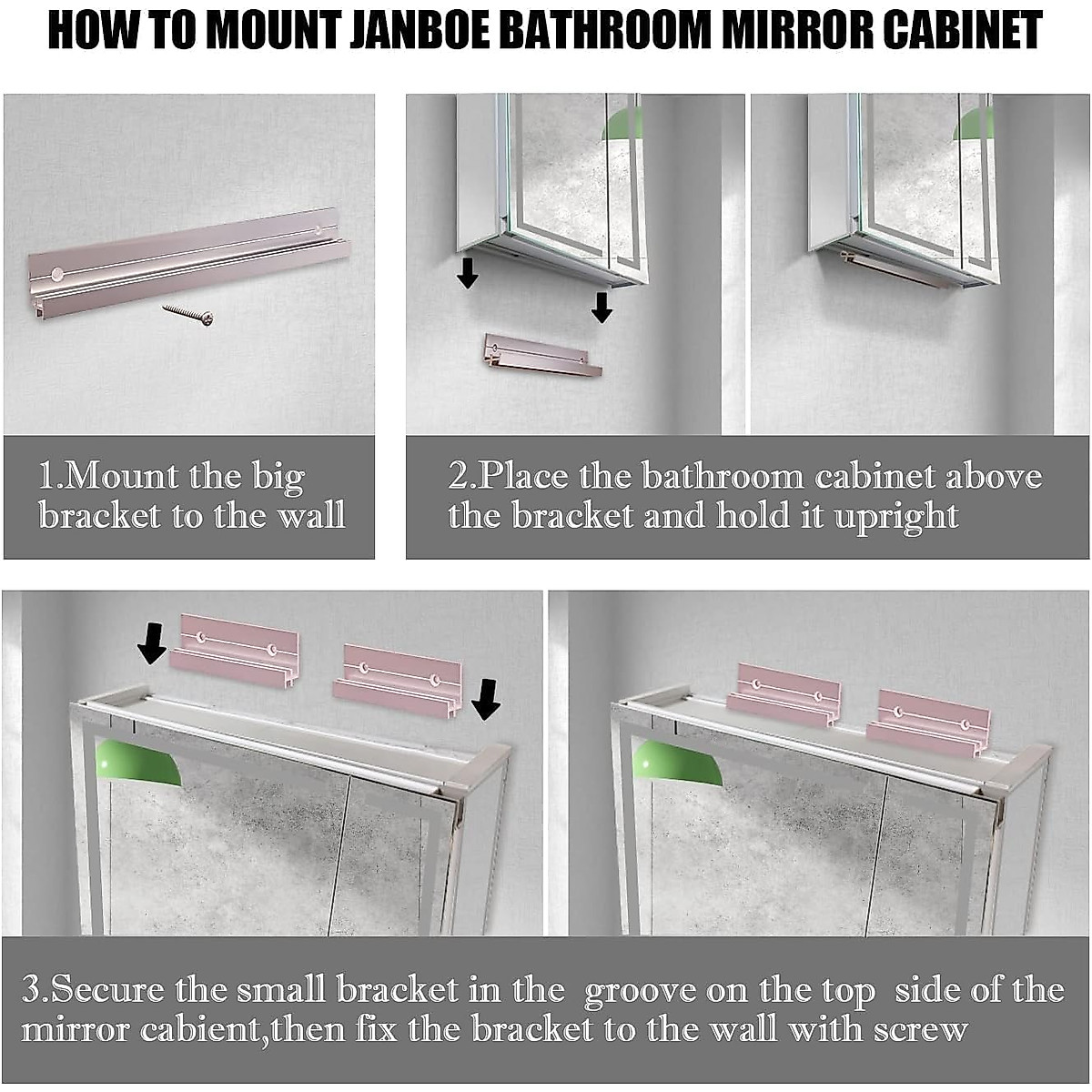 HOW TO MOUNT JANBOE BATHROOM MIRROR CABINET

1.Mount the big bracket to the wall

2.Place the bathroom cabinet above the bracket and hold it upright

3.Secure the small bracket in the groove on the top side of the mirror cabient,then fix the bracket to the wall with screw