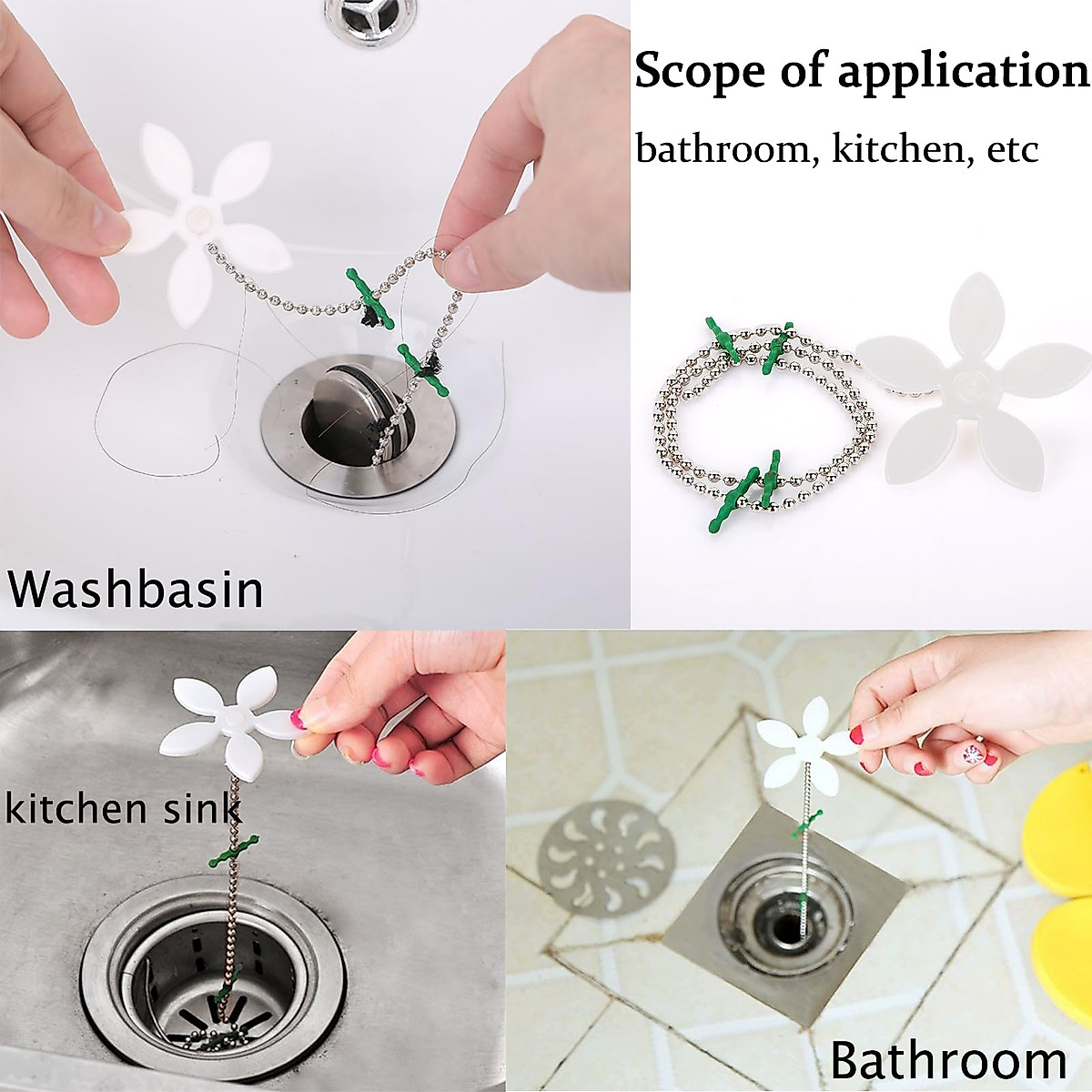 Scope of application
bathroom, kitchen, etc

Washbasin

kitchen sink

Bathroom