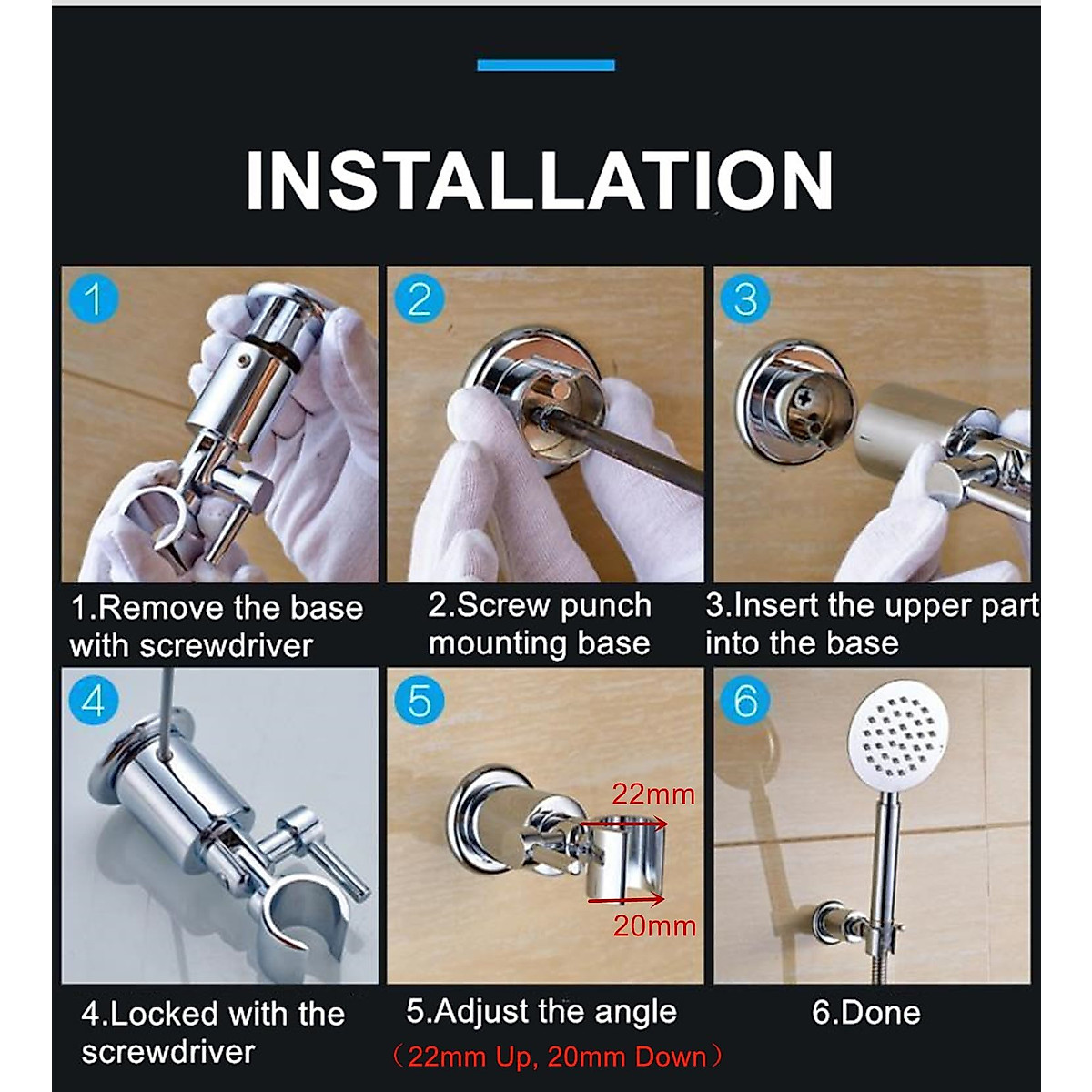 INSTALLATION

1

1.Remove the base with screwdriver

2

2.Screw punch mounting base

3

3.Insert the upper part into the base

4

4.Locked with the screwdriver

5

22mm

20mm

5.Adjust the angle
（22mm Up, 20mm Down）

6

6.Done