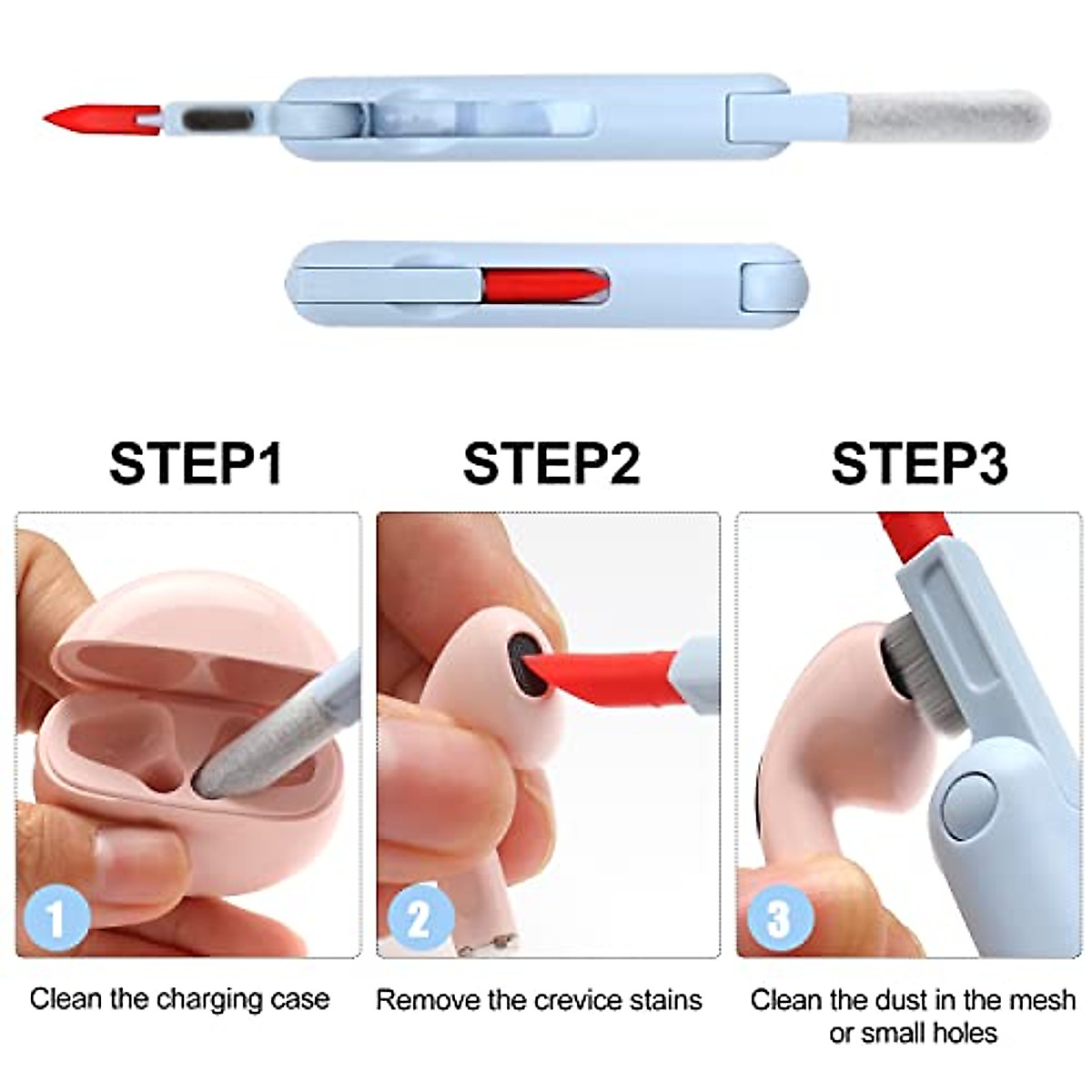 STEP1

1

Clean the charging case

STEP2

2

Remove the crevice stains

STEP3

3

Clean the dust in the mesh or small holes