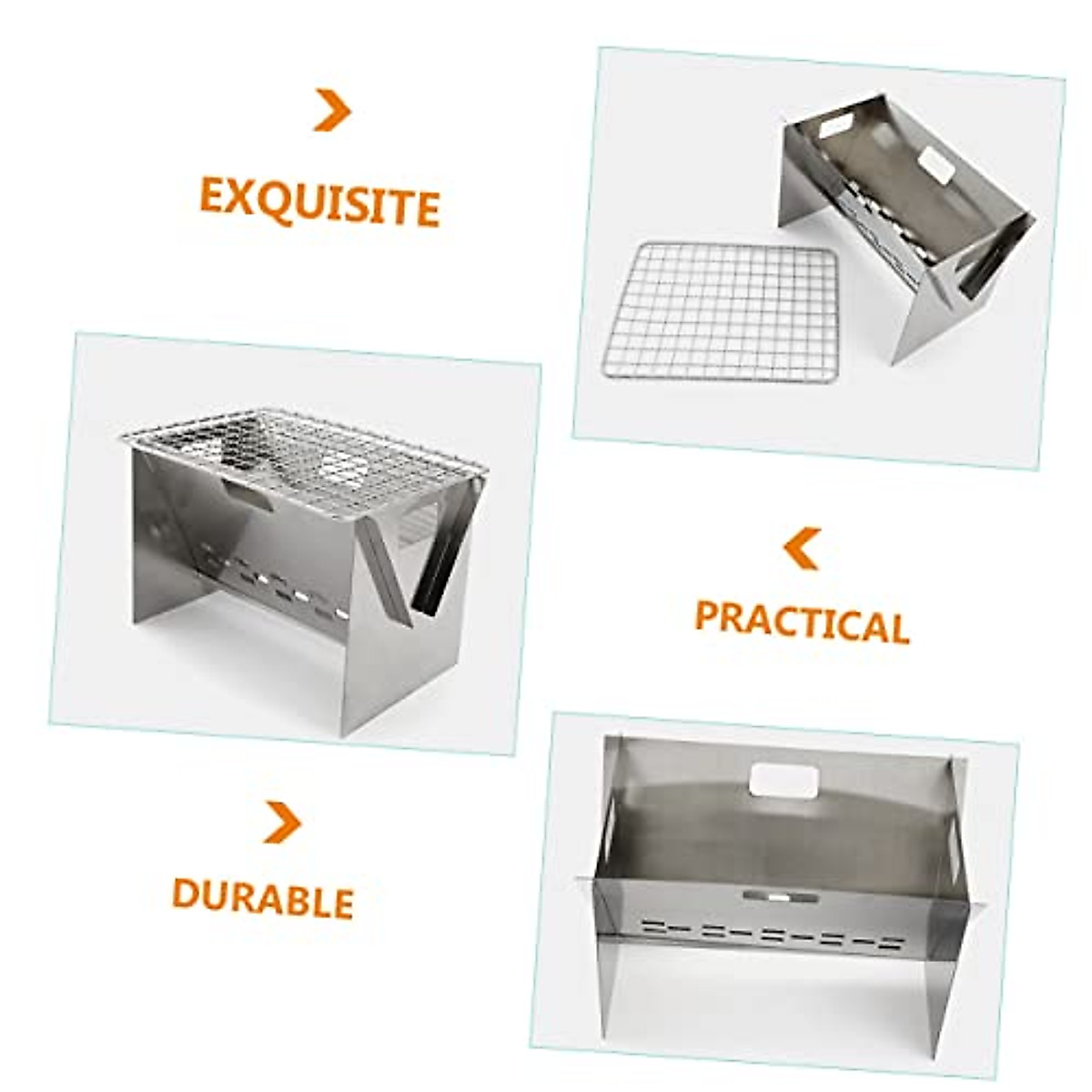 EXQUISITE

PRACTICAL

DURABLE