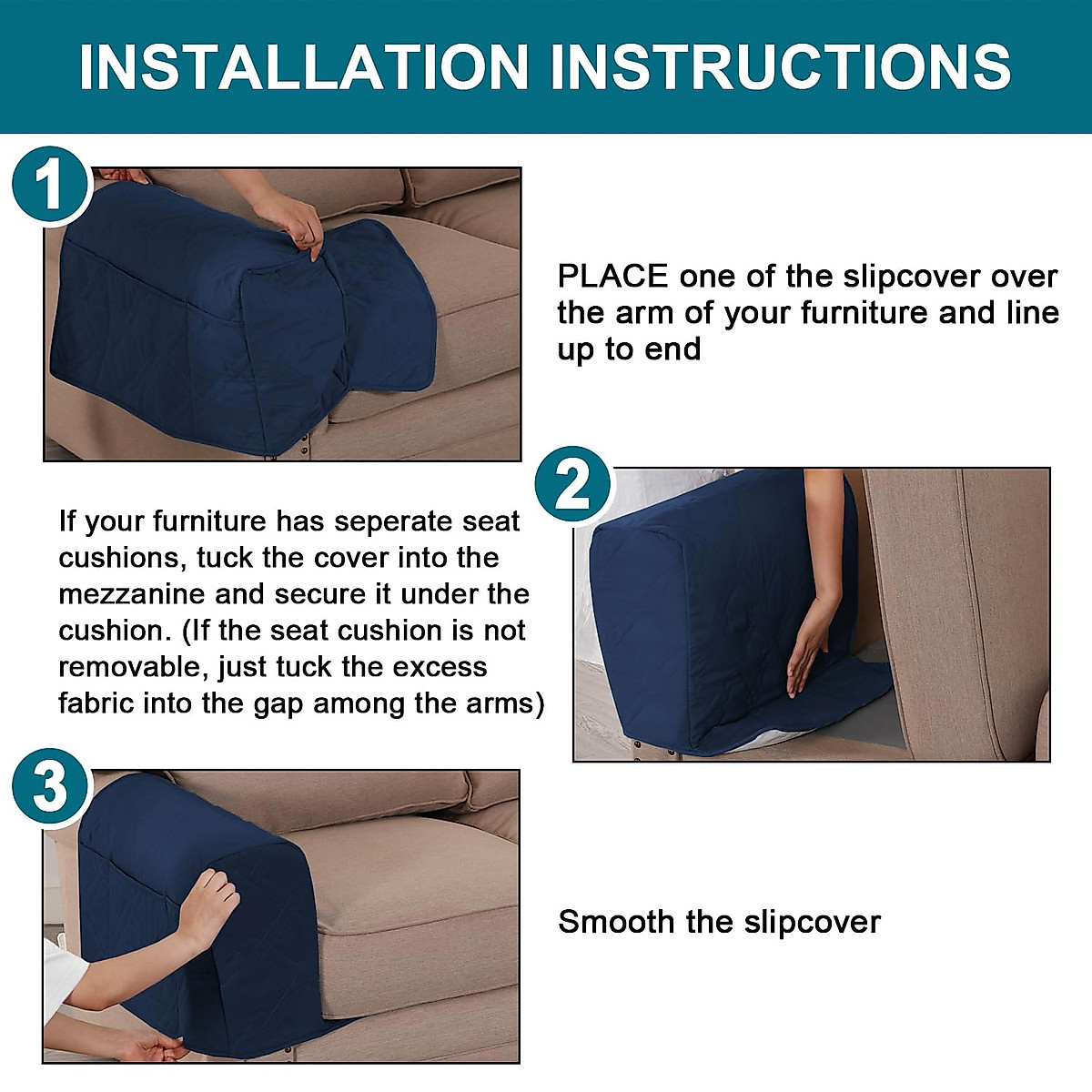 INSTALLATION INSTRUCTIONS

1

PLACE one of the slipcover over the arm of your furniture and line up to end

2

If your furniture has seperate seat cushions, tuck the cover into the mezzanine and secure it under the cushion. (If the seat cushion is not removable, just tuck the excess fabric into the gap among the arms)

3

Smooth the slipcover