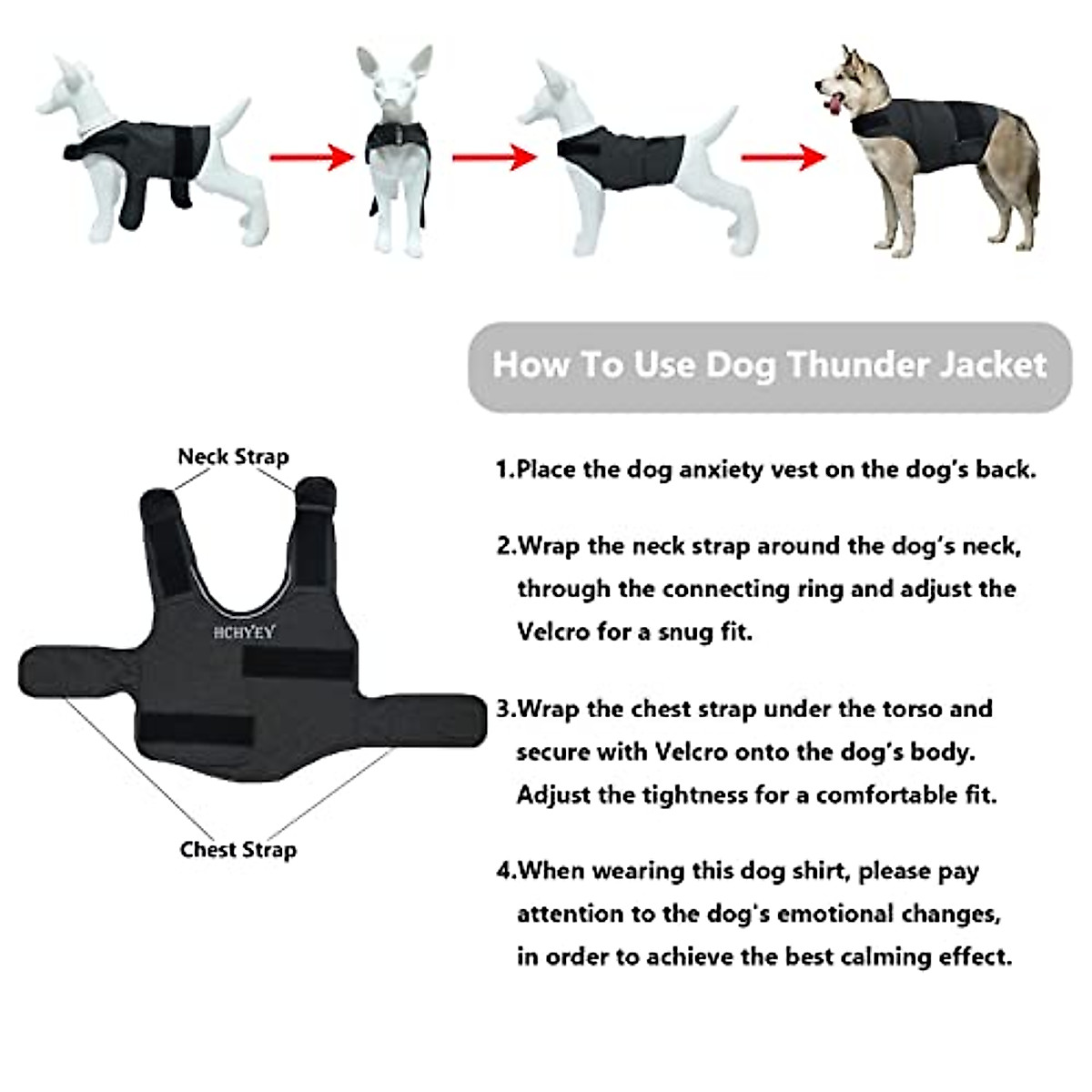 How To Use Dog Thunder Jacket

Neck Strap

HCHYEY

Chest Strap

1.Place the dog anxiety vest on the dog's back.

2.Wrap the neck strap around the dog's neck, through the connecting ring and adjust the Velcro for a snug fit.

3.Wrap the chest strap under the torso and secure with Velcro onto the dog's body. Adjust the tightness for a comfortable fit.

4.When wearing this dog shirt, please pay attention to the dog's emotional changes, in order to achieve the best calming effect.