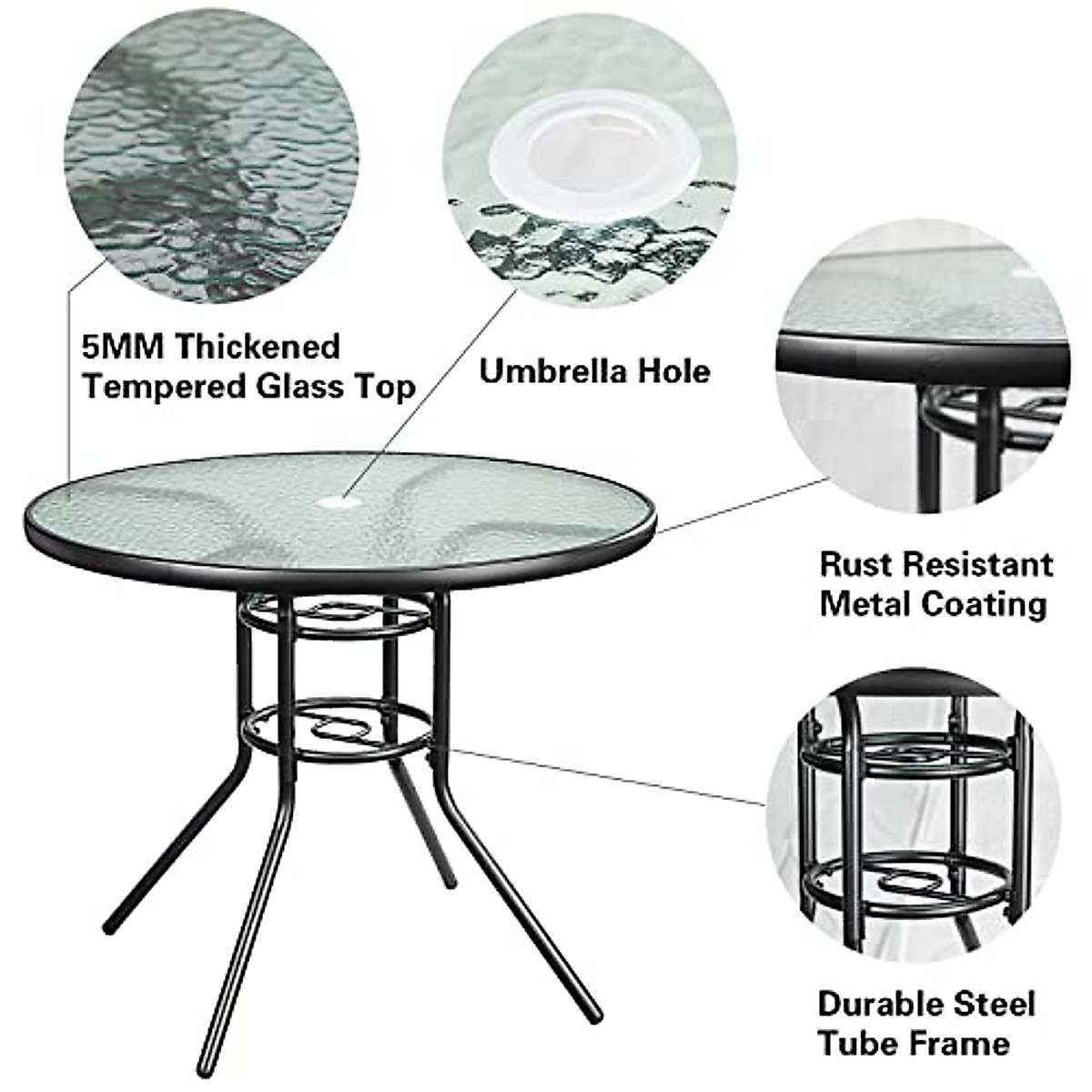 5MM Thickened Tempered Glass Top

Umbrella Hole

Rust Resistant Metal Coating

Durable Steel Tube Frame