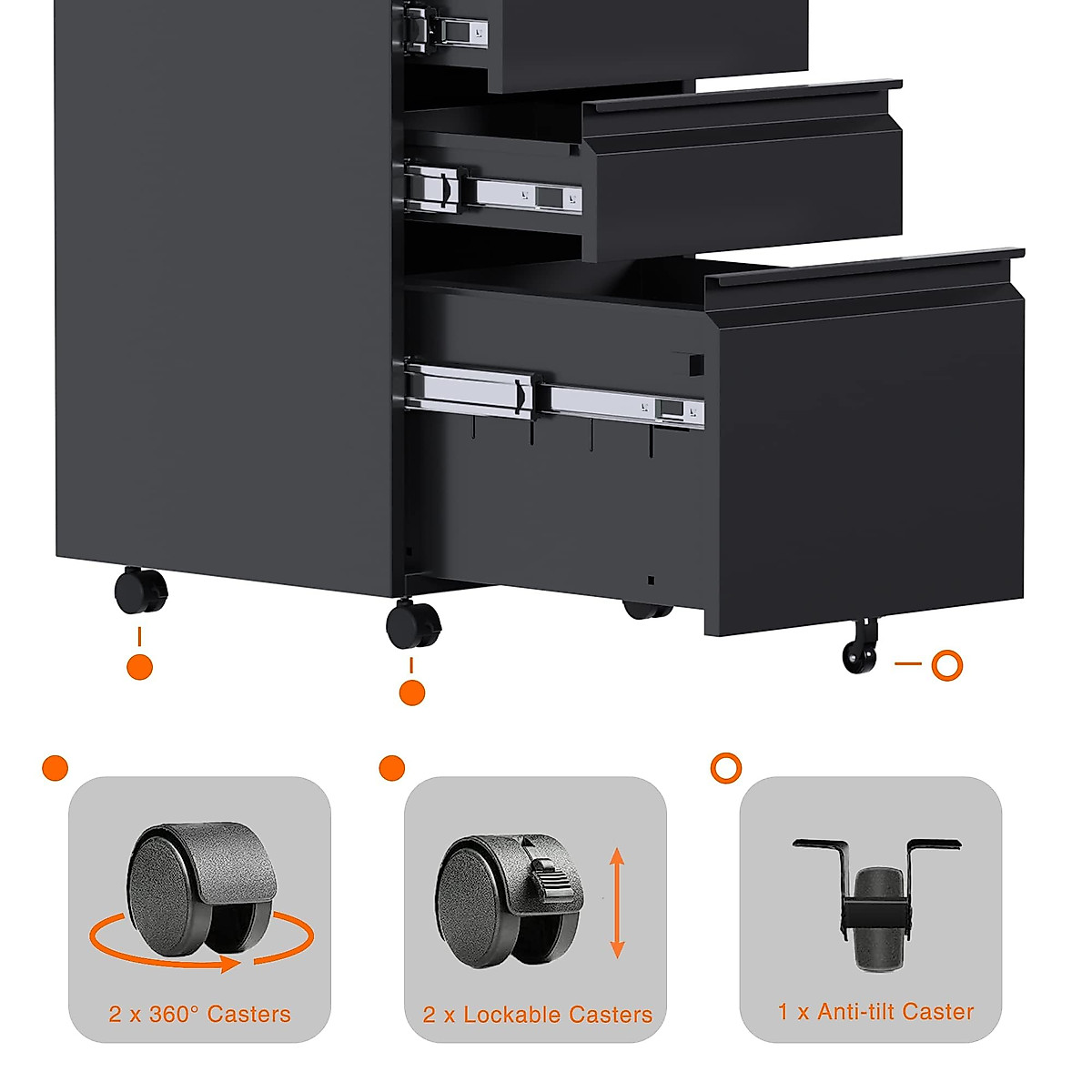 2 x 360° Casters

2 x Lockable Casters

1 x Anti-tilt Caster