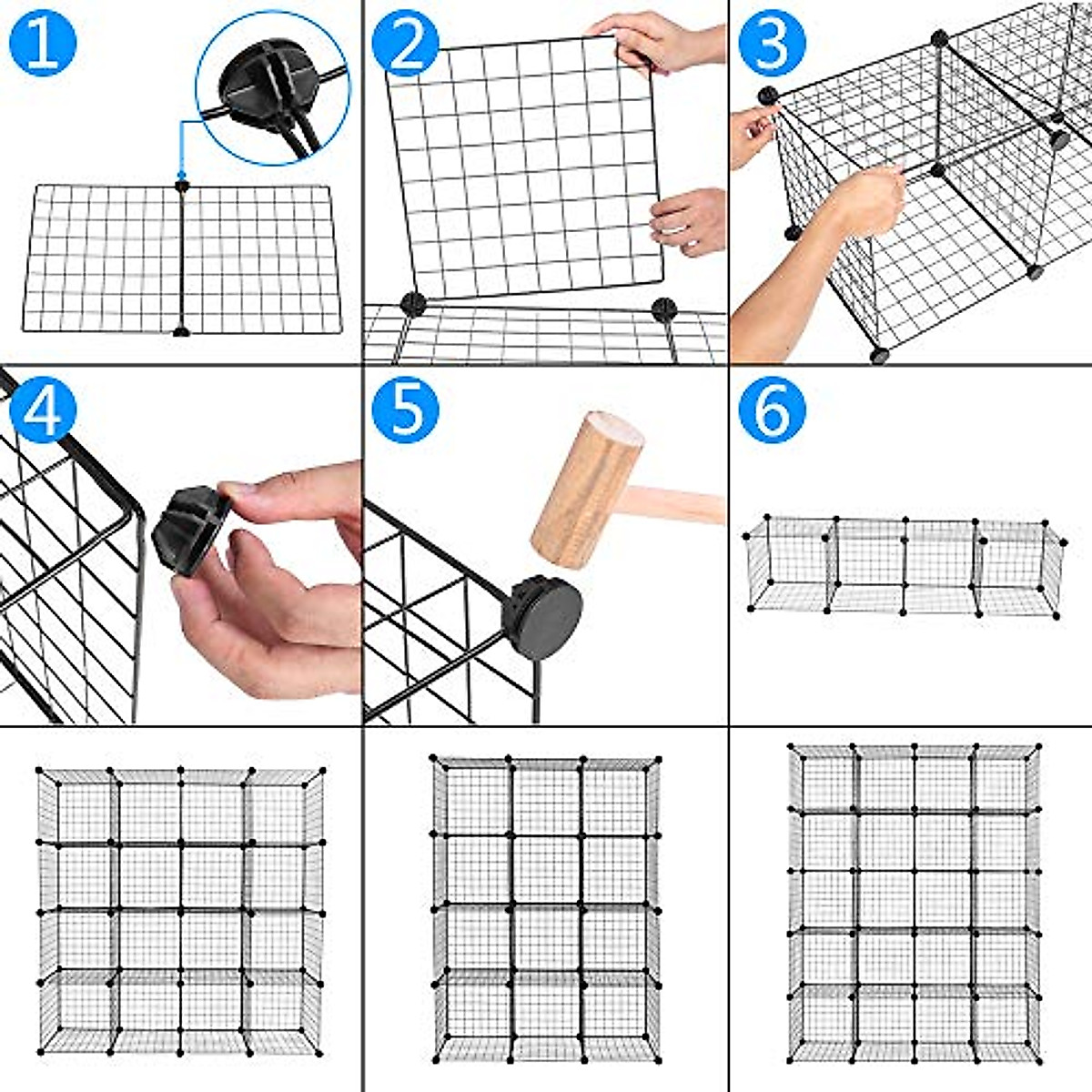 1
2
3
4
5
6