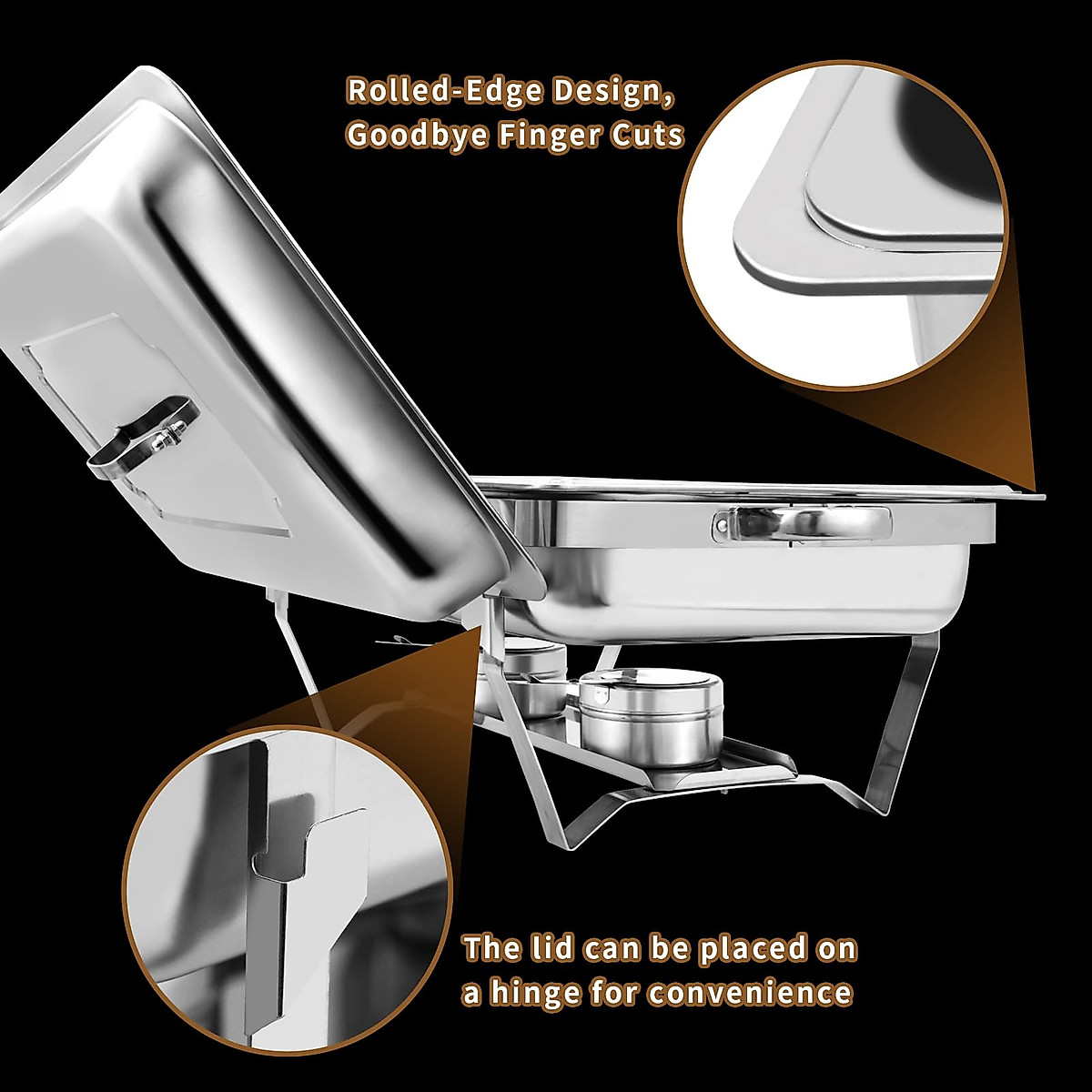 Rolled-Edge Design, Goodbye Finger Cuts

The lid can be placed on a hinge for convenience