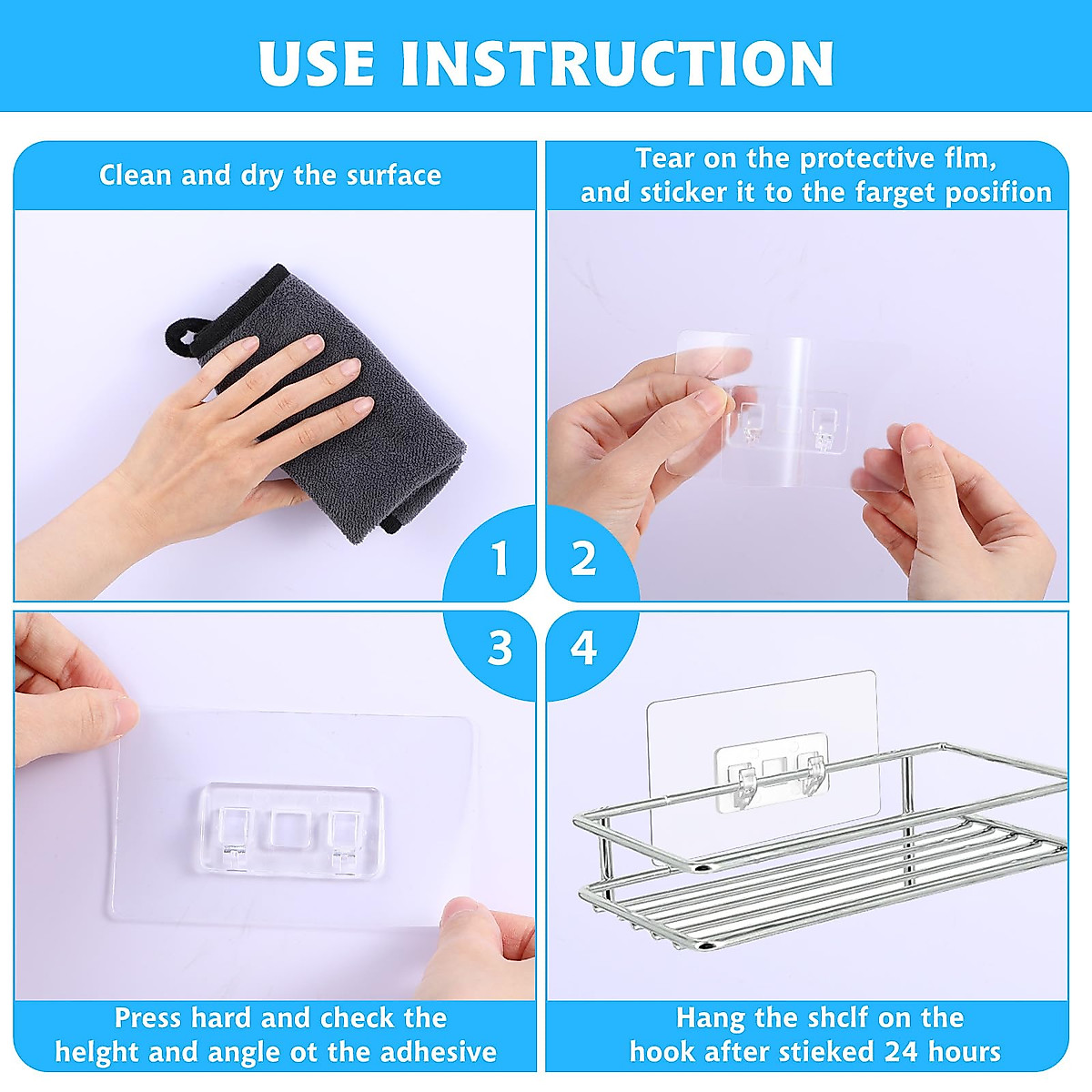 USE INSTRUCTION

Clean and dry the surface

Tear on the protective flm, and sticker it to the farget posifion

1

2

3

4

Press hard and check the helght and angle ot the adhesive

Hang the shclf on the hook after stieked 24 hours