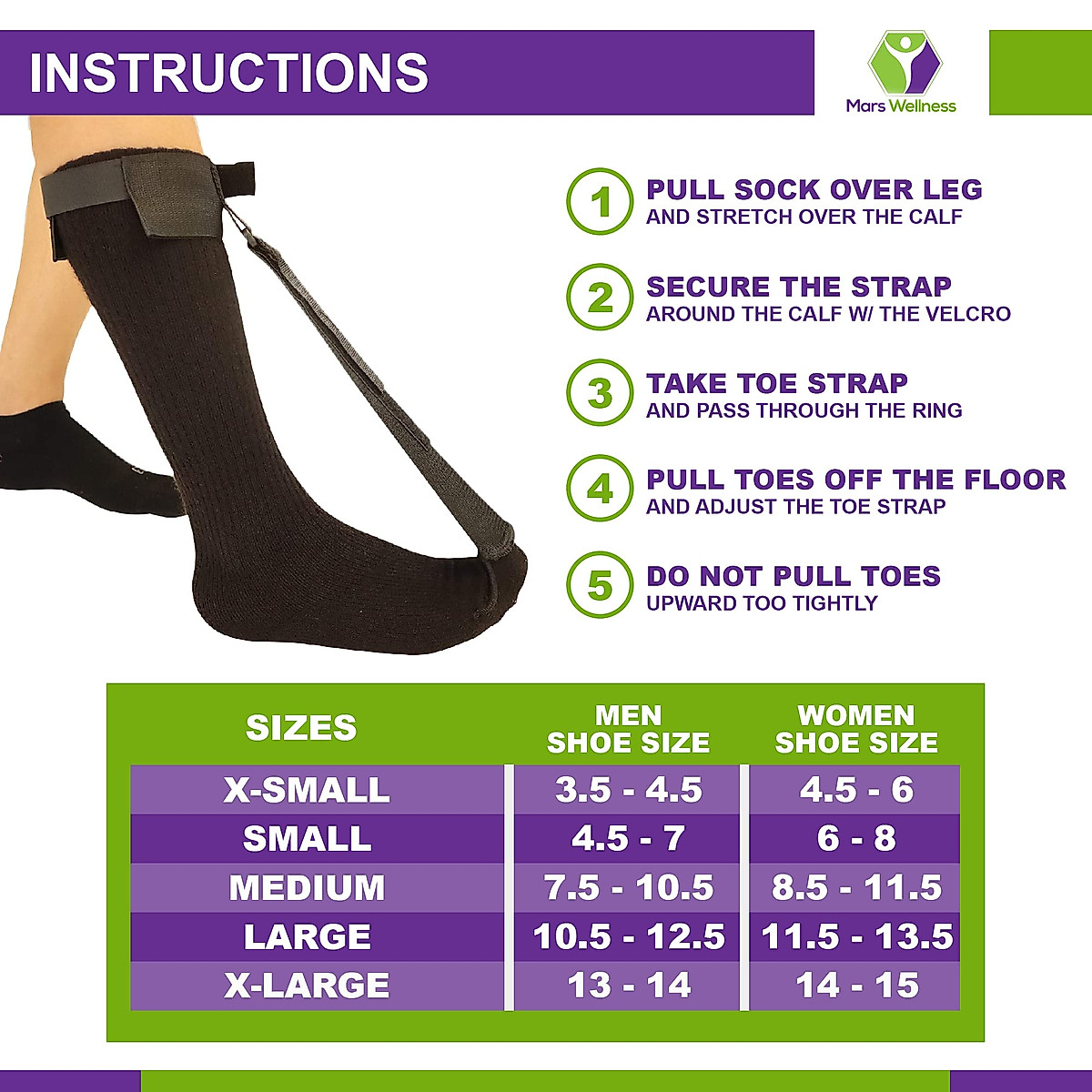 INSTRUCTIONS

Mars Wellness

1 PULL SOCK OVER LEG
AND STRETCH OVER THE CALF

2 SECURE THE STRAP
AROUND THE CALF W/ THE VELCRO

3 TAKE TOE STRAP
AND PASS THROUGH THE RING

4 PULL TOES OFF THE FLOOR
AND ADJUST THE TOE STRAP

5 DO NOT PULL TOES
UPWARD TOO TIGHTLY

| SIZES | MEN SHOE SIZE | WOMEN SHOE SIZE |
|---|---|---|
| X-SMALL | 3.5 - 4.5 | 4.5 - 6 |
| SMALL | 4.5 - 7 | 6 - 8 |
| MEDIUM | 7.5 - 10.5 | 8.5 - 11.5 |
| LARGE | 10.5 - 12.5 | 11.5 - 13.5 |
| X-LARGE | 13 - 14 | 14 - 15 |