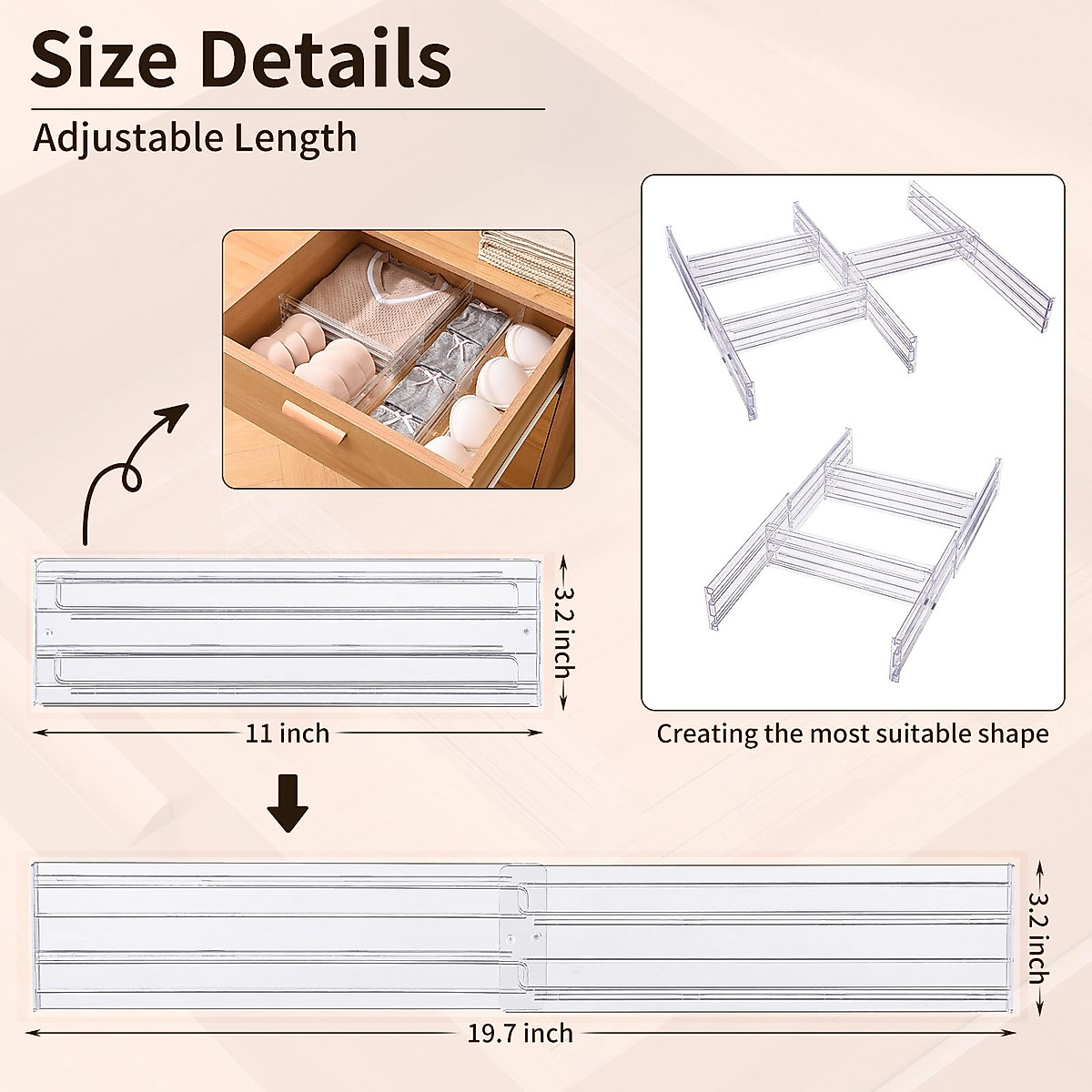 Size Details

Adjustable Length

3.2 inch

11 inch

Creating the most suitable shape

3.2 inch

19.7 inch