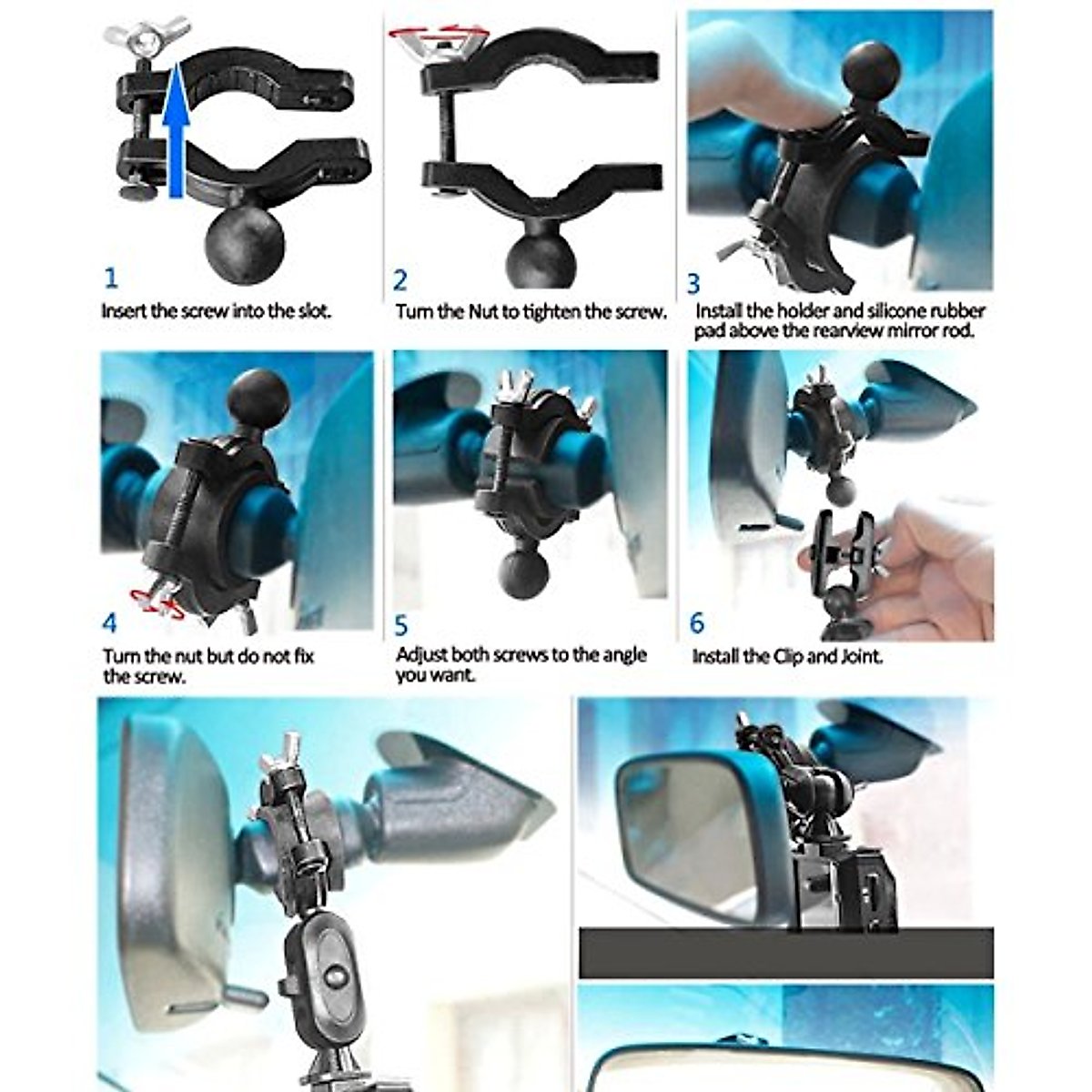 1
Insert the screw into the slot.

2
Turn the Nut to tighten the screw.

3
Install the holder and silicone rubber pad above the rearview mirror rod.

4
Turn the nut but do not fix the screw.

5
Adjust both screws to the angle you want.

6
Install the Clip and Joint.