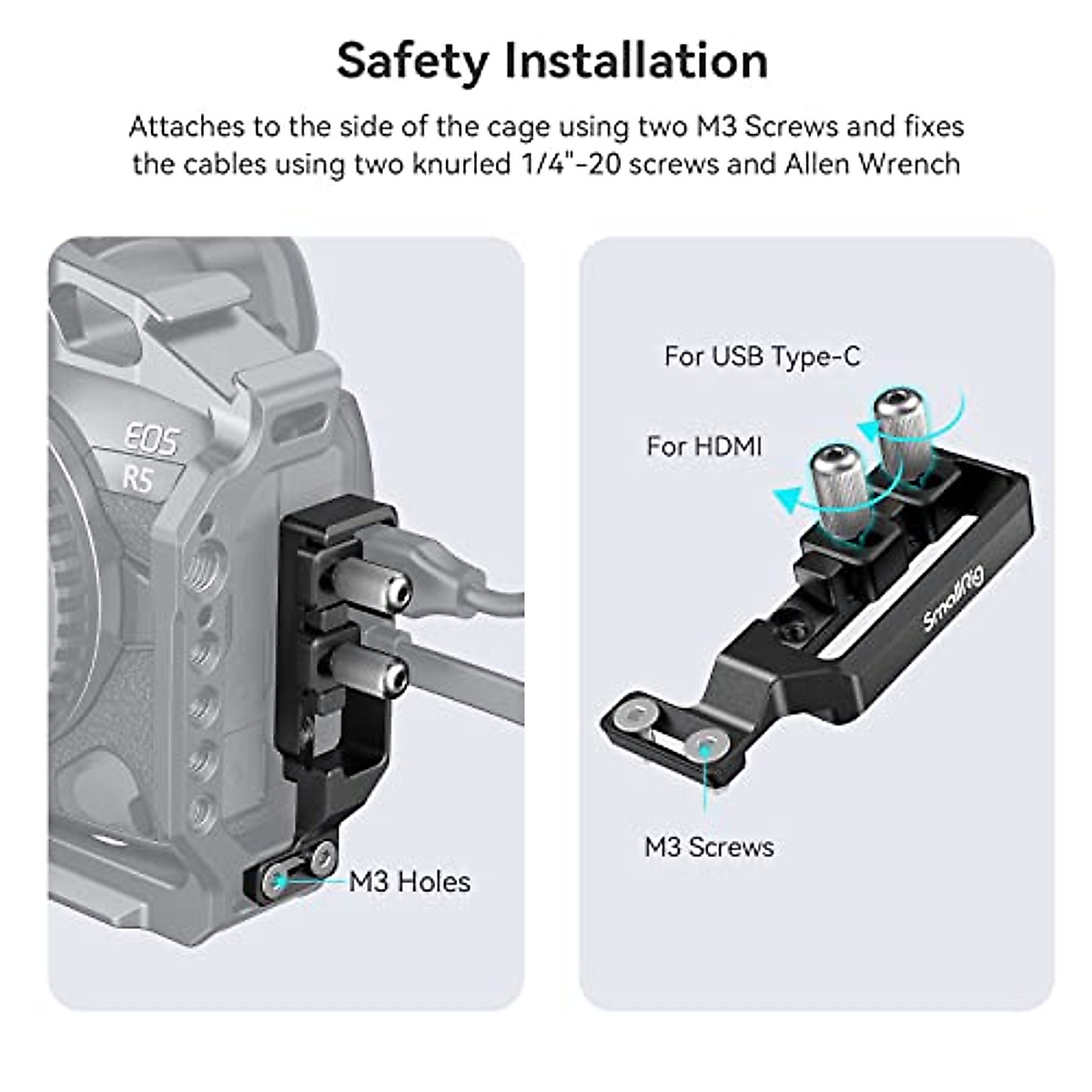 Safety Installation

Attaches to the side of the cage using two M3 Screws and fixes the cables using two knurled 1/4"-20 screws and Allen Wrench

EOS
R5

M3 Holes

For USB Type-C

For HDMI

SmallRig

M3 Screws