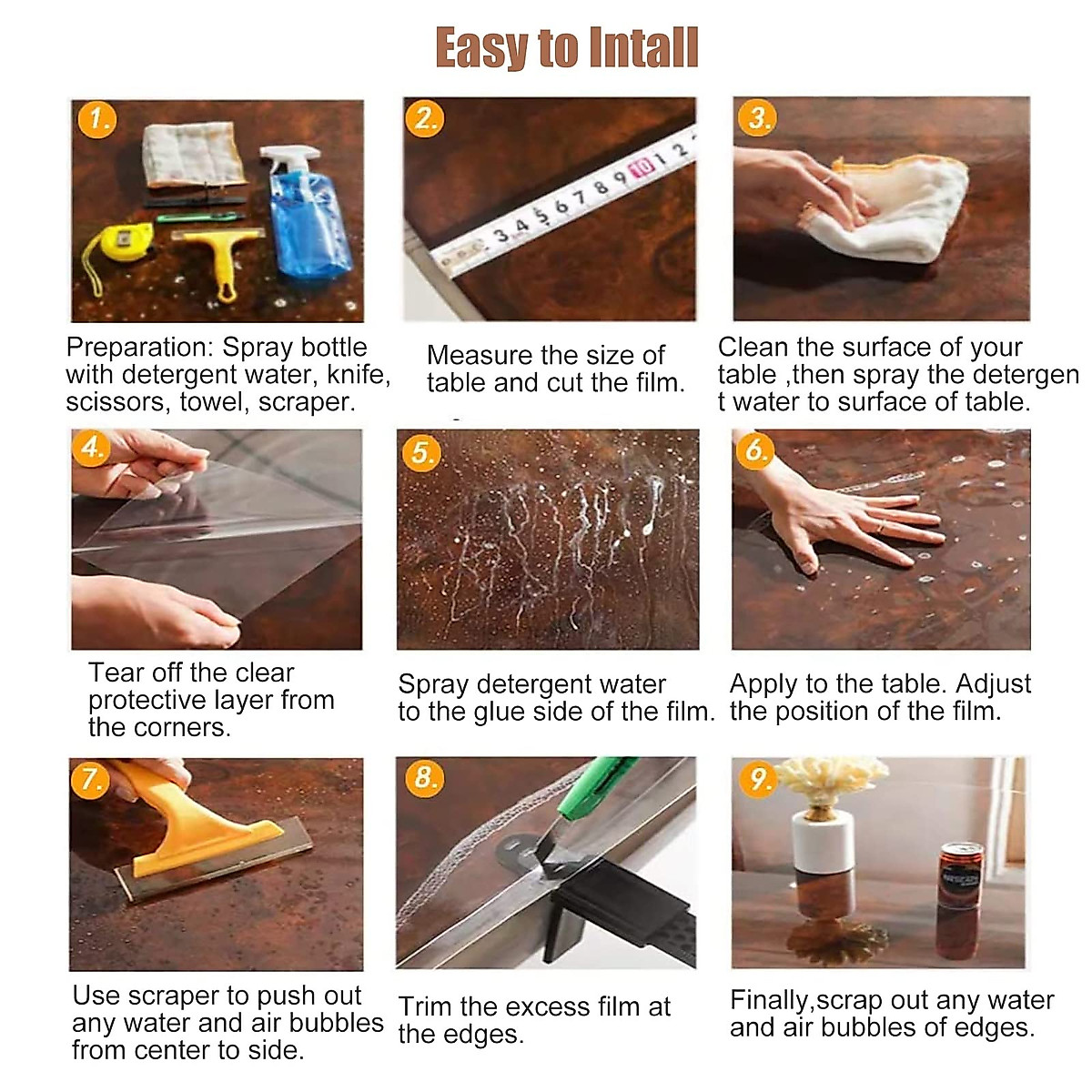 Easy to Intall

1.

Preparation: Spray bottle with detergent water, knife, scissors, towel, scraper.

2.

3 4 5 6 7 8 9 10 1 2

Measure the size of table and cut the film.

3.

Clean the surface of your table ,then spray the detergen t water to surface of table.

4.

Tear off the clear protective layer from the corners.

5.

Spray detergent water to the glue side of the film.

6.

Apply to the table. Adjust the position of the film.

7.

Use scraper to push out any water and air bubbles from center to side.

8.

Trim the excess film at the edges.

9.

Finally,scrap out any water and air bubbles of edges.