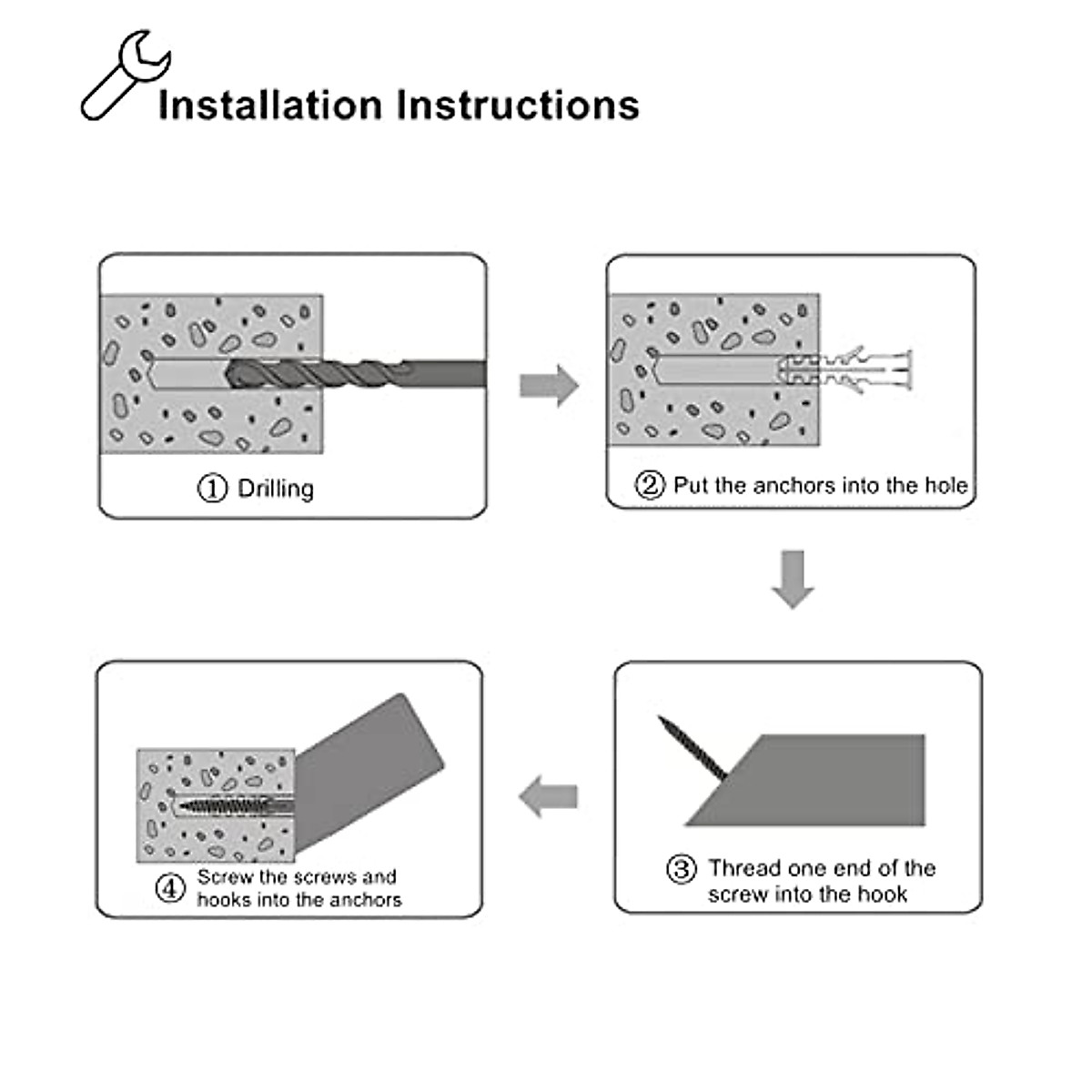 Installation Instructions

① Drilling

② Put the anchors into the hole

③ Thread one end of the screw into the hook

④ Screw the screws and hooks into the anchors