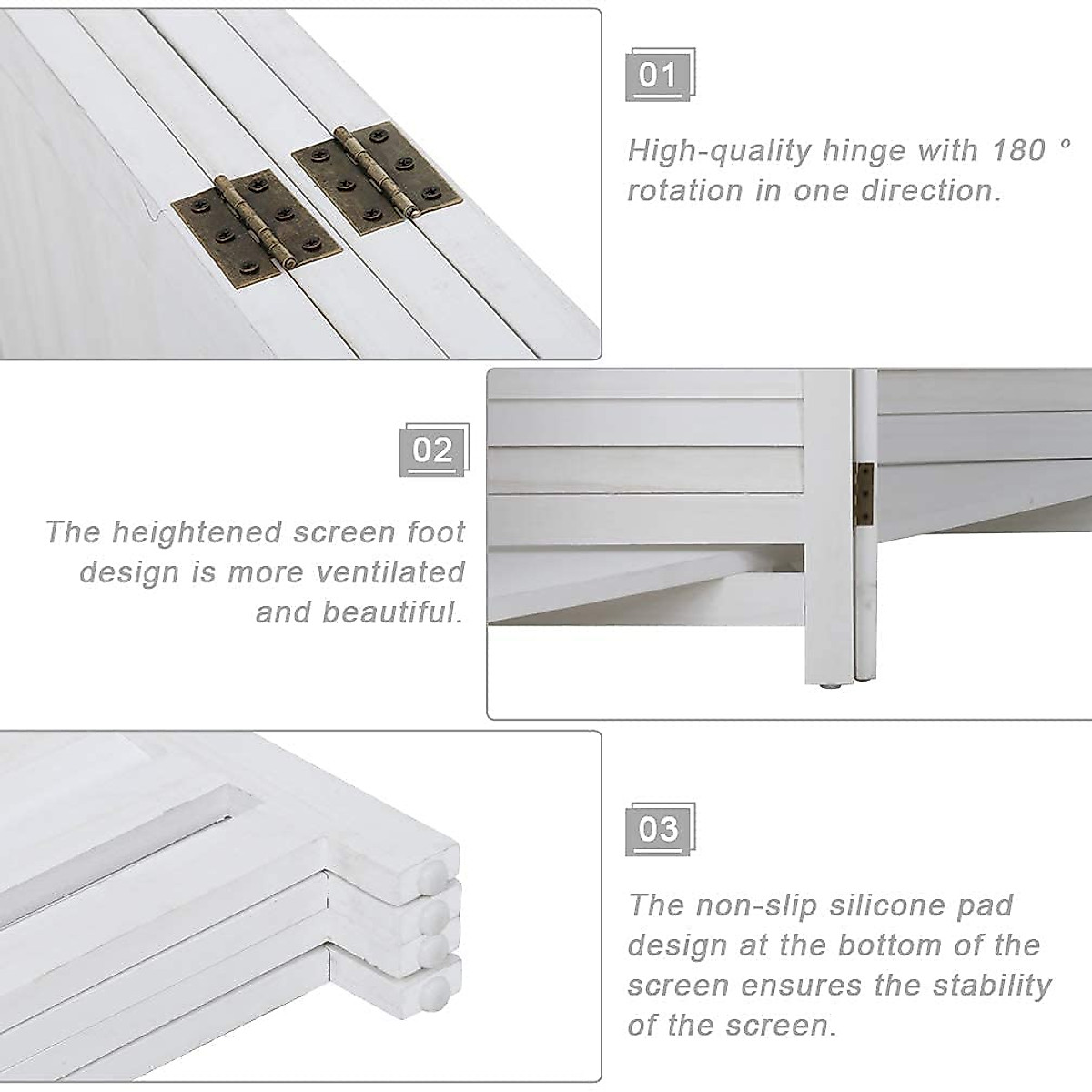 01

High-quality hinge with 180 ° rotation in one direction.

02

The heightened screen foot design is more ventilated and beautiful.

03

The non-slip silicone pad design at the bottom of the screen ensures the stability of the screen.