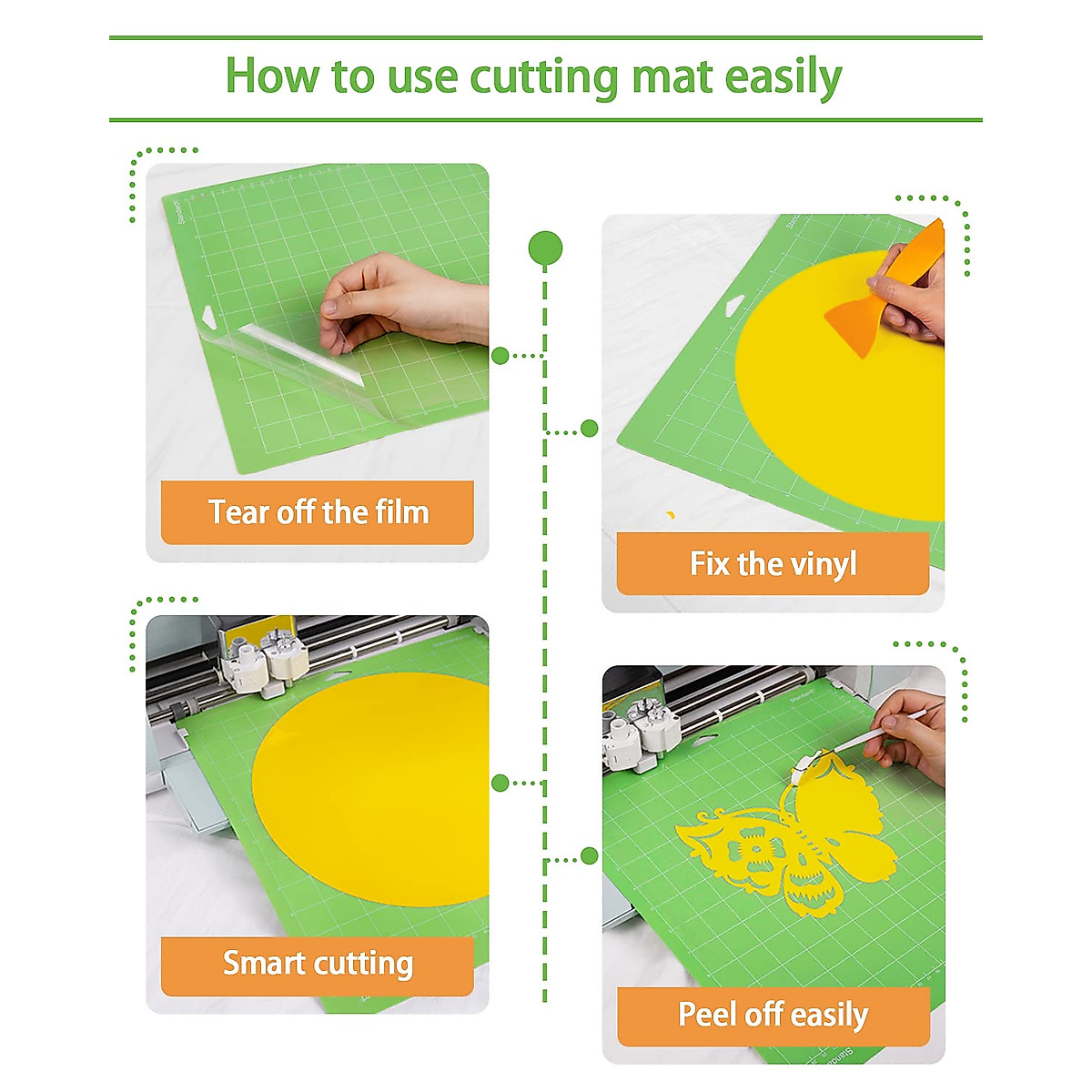 How to use cutting mat easily

Tear off the film

Fix the vinyl

Smart cutting

Peel off easily